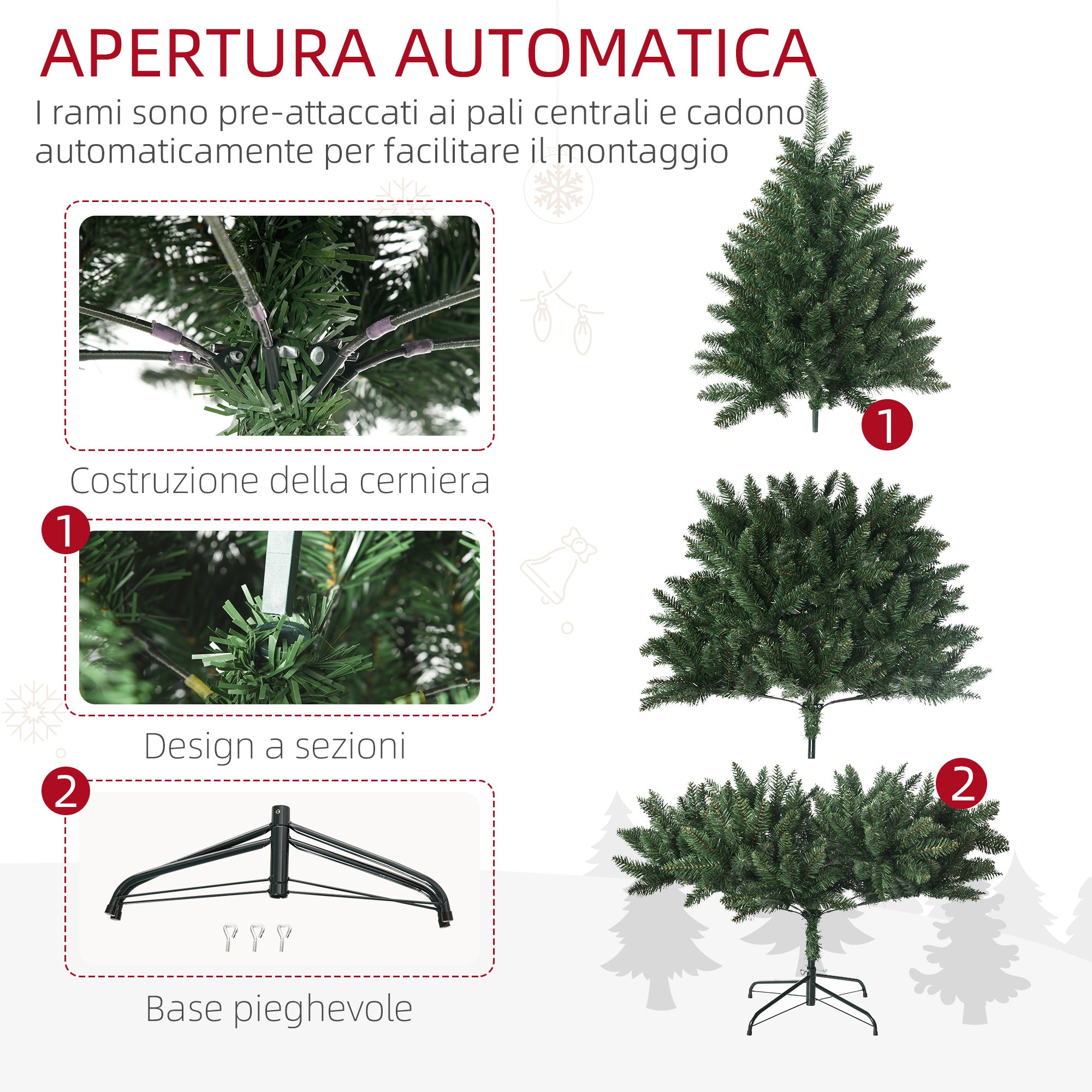 APERTURA AUTOMATICA

I rami sono pre-attaccati ai pali centrali e cadono automaticamente per facilitare il montaggio

Costruzione della cerniera

1

Design a sezioni

2

Base pieghevole

1

2