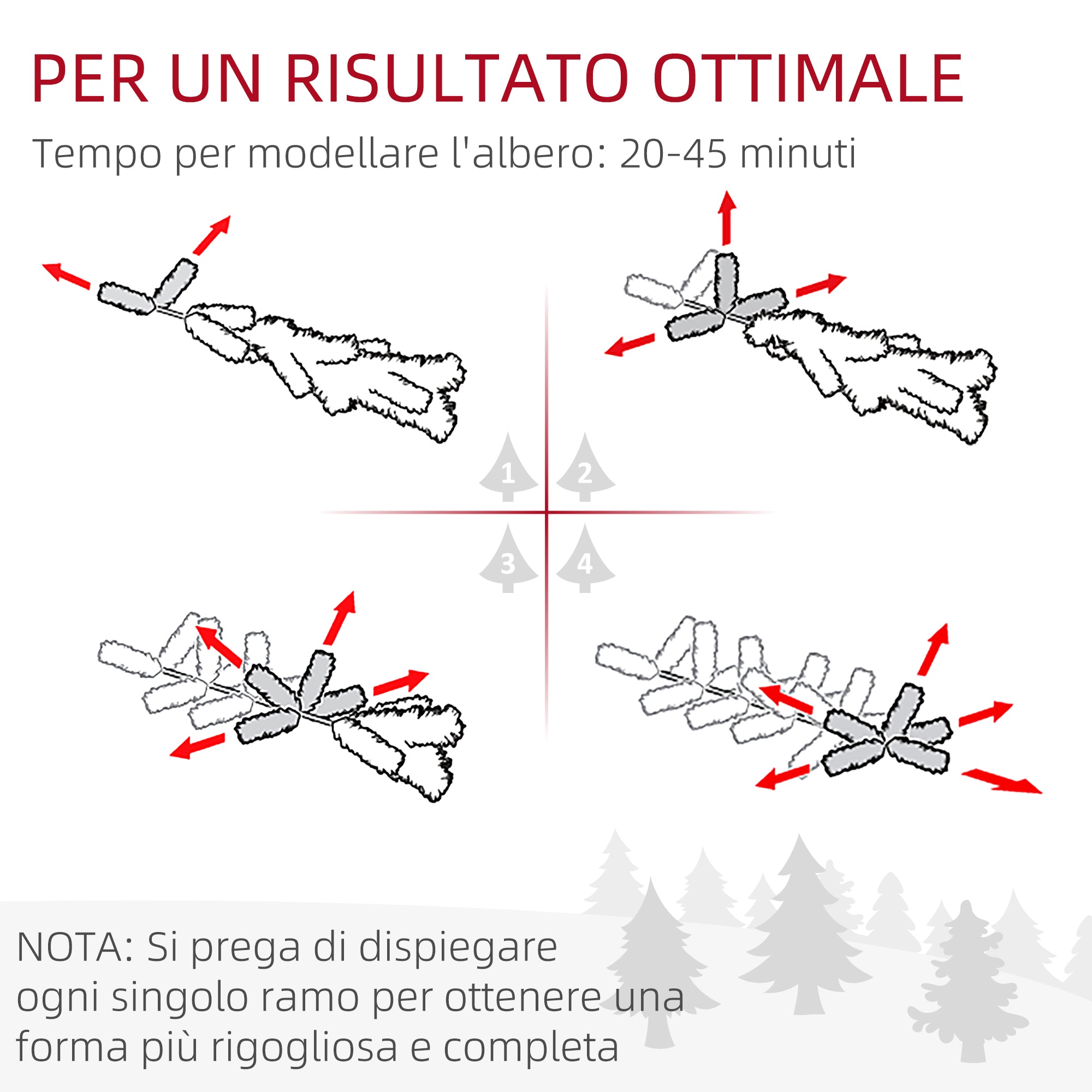 PER UN RISULTATO OTTIMALE

Tempo per modellare l'albero: 20-45 minuti

1

2

3

4

NOTA: Si prega di dispiegare ogni singolo ramo per ottenere una forma più rigogliosa e completa