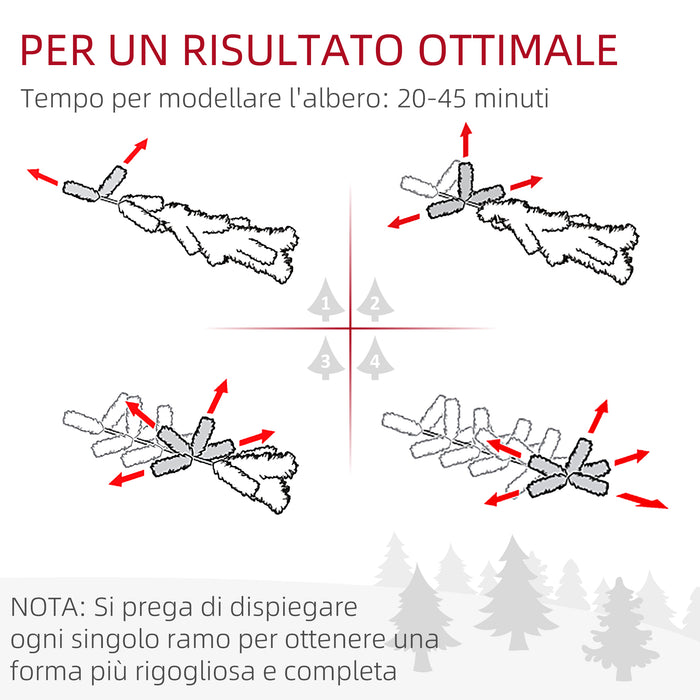 PER UN RISULTATO OTTIMALE
Tempo per modellare l'albero: 20-45 minuti

1 2
3 4

NOTA: Si prega di dispiegare ogni singolo ramo per ottenere una forma più rigogliosa e completa