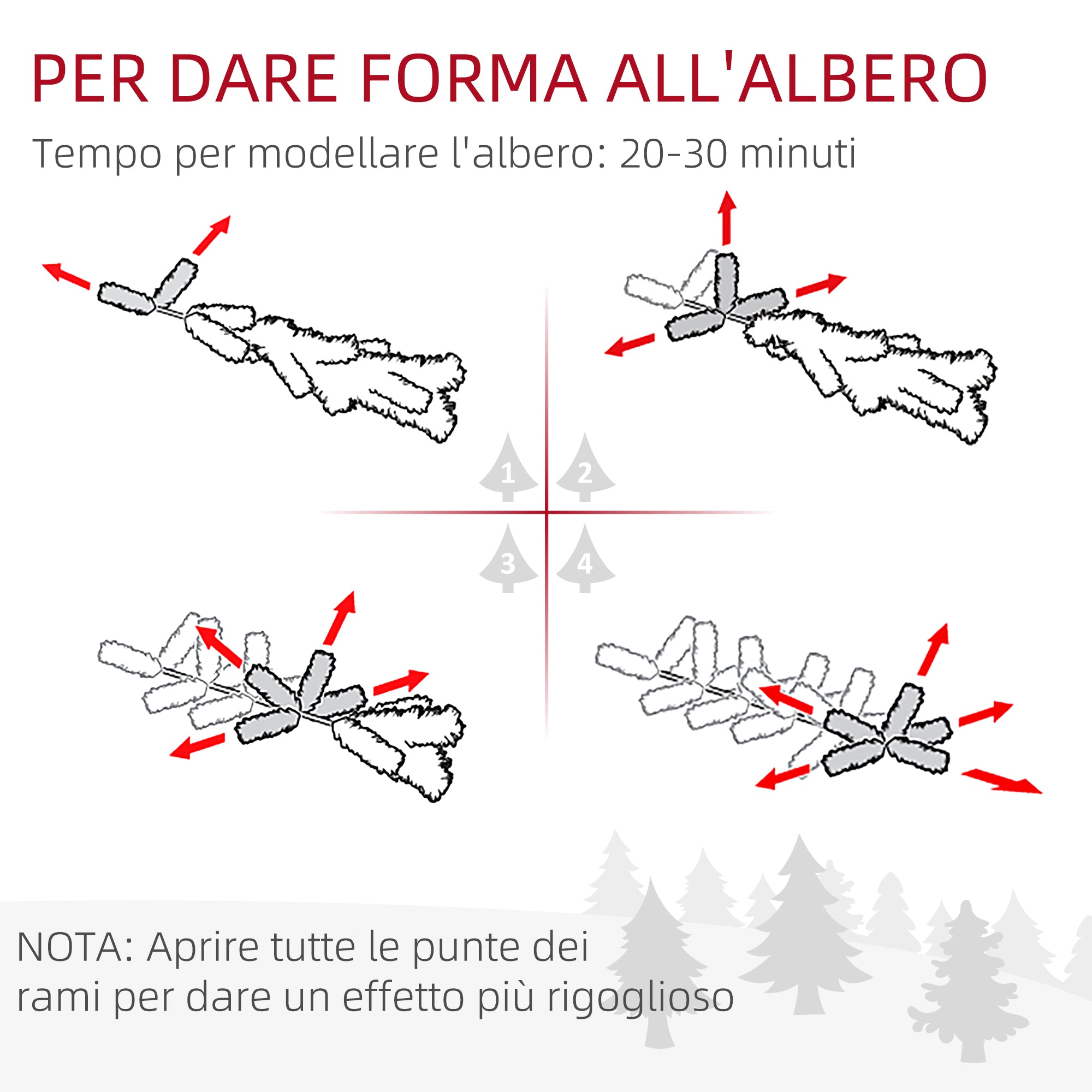 PER DARE FORMA ALL'ALBERO

Tempo per modellare l'albero: 20-30 minuti

1

2

3

4

NOTA: Aprire tutte le punte dei rami per dare un effetto più rigoglioso