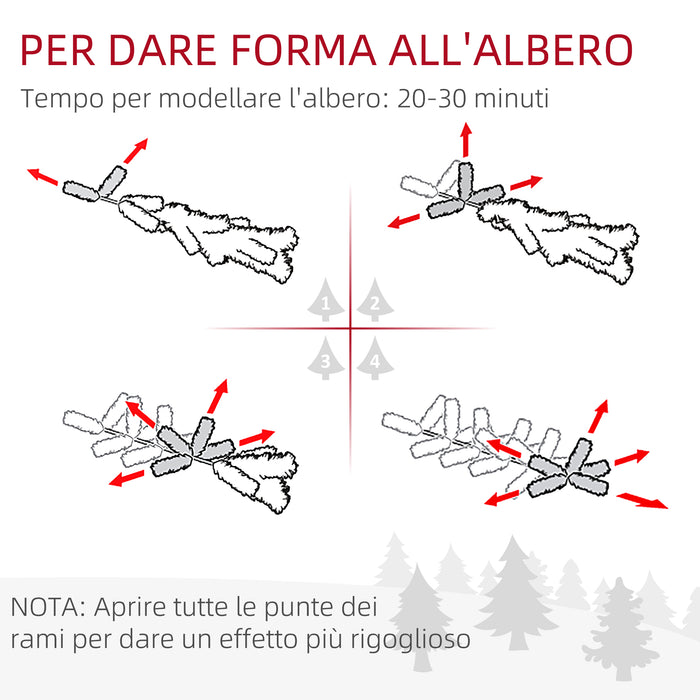 PER DARE FORMA ALL'ALBERO

Tempo per modellare l'albero: 20-30 minuti

1 2 3 4

NOTA: Aprire tutte le punte dei rami per dare un effetto più rigoglioso