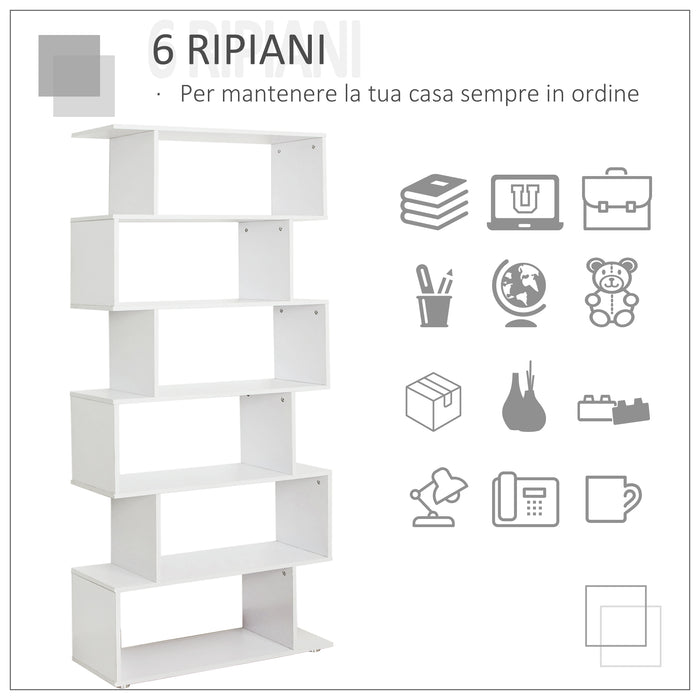 6 RIPIANI

· Per mantenere la tua casa sempre in ordine

U