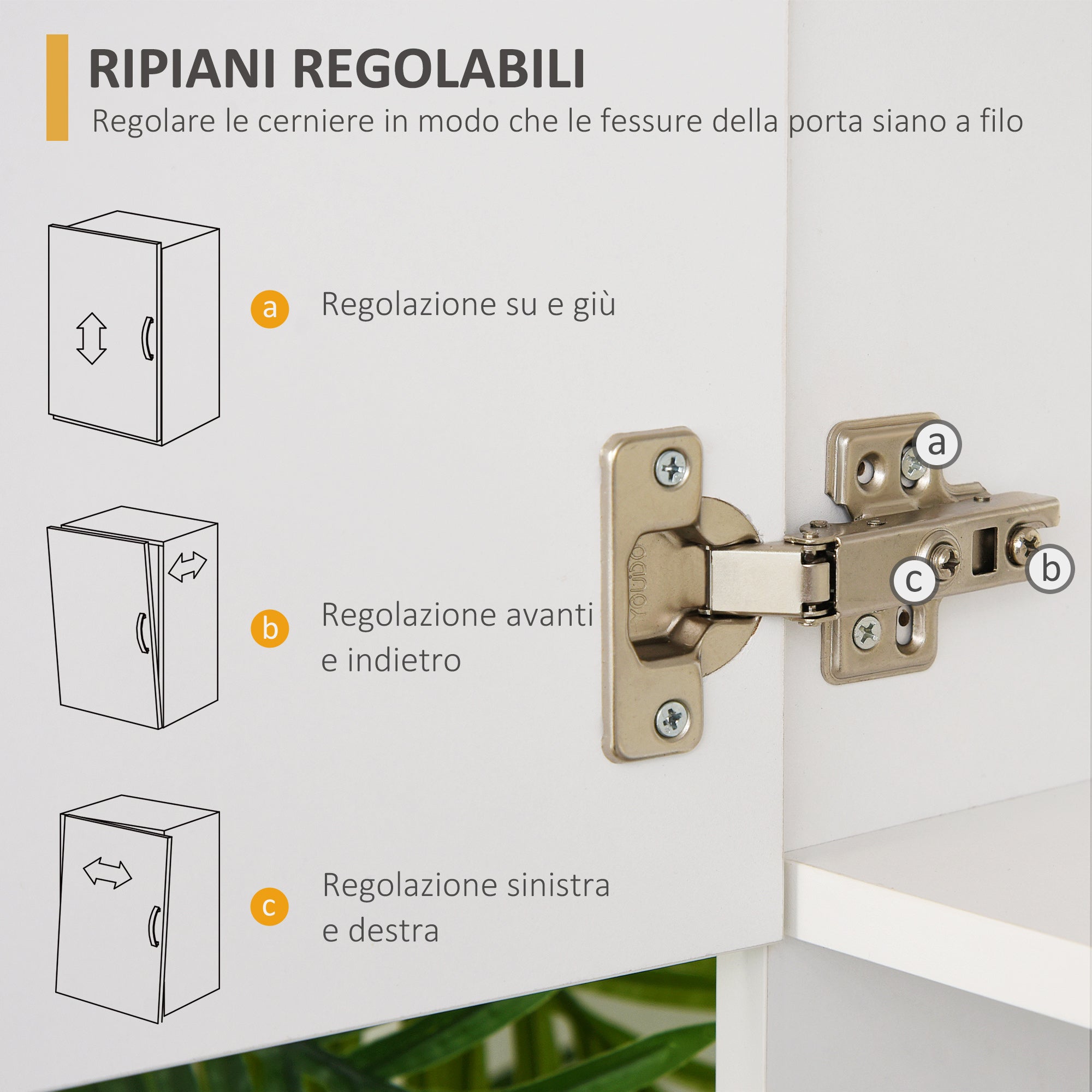 RIPIANI REGOLABILI

Regolare le cerniere in modo che le fessure della porta siano a filo

a Regolazione su e giù

b Regolazione avanti e indietro

c Regolazione sinistra e destra

YOUDO

a

c

b