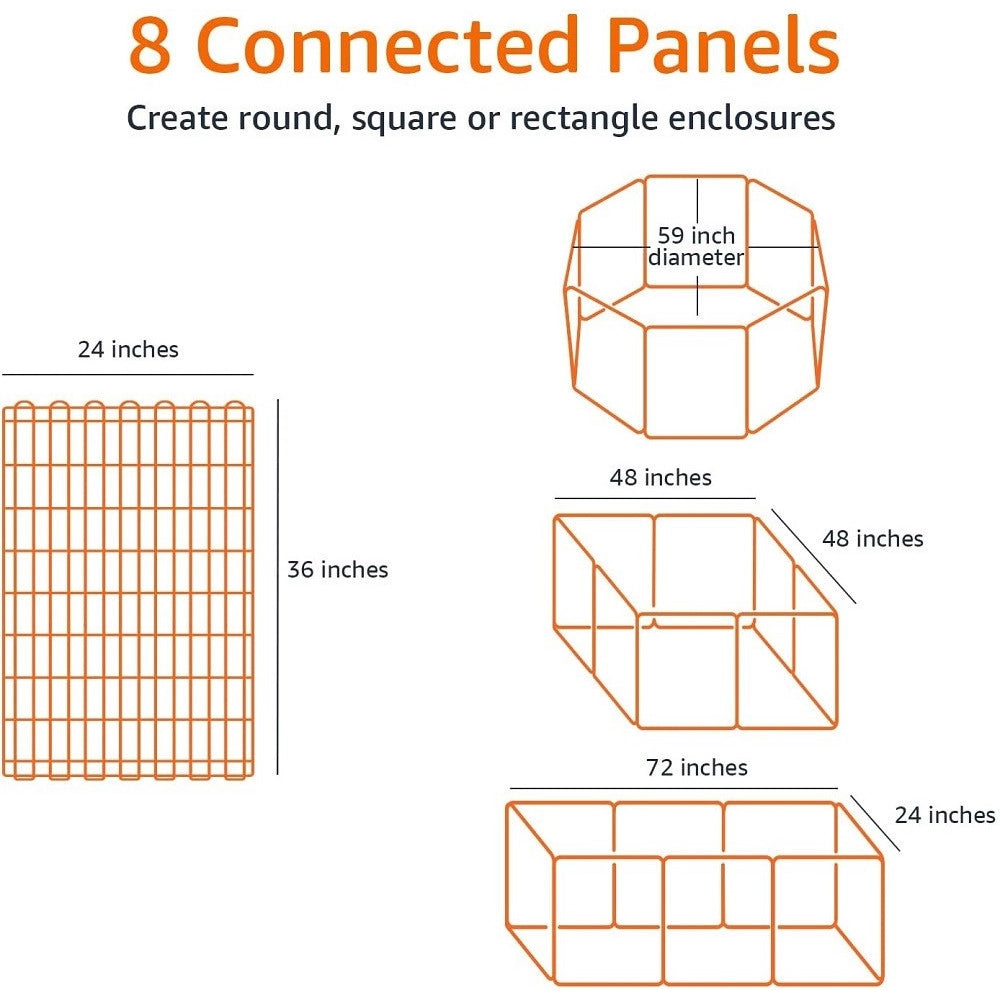 8 Connected Panels

Create round, square or rectangle enclosures

24 inches

36 inches

59 inch diameter

48 inches

48 inches

72 inches

24 inches