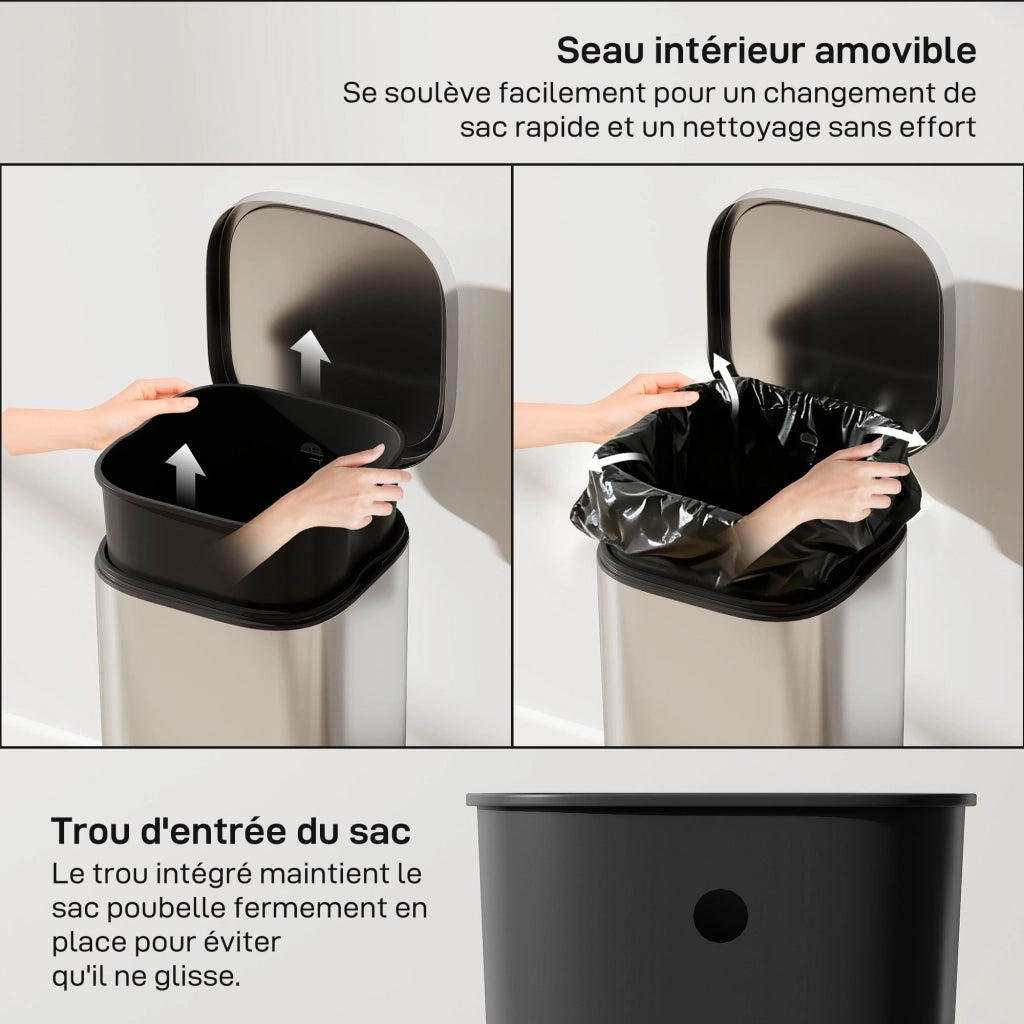 Seau intérieur amovible
Se soulève facilement pour un changement de sac rapide et un nettoyage sans effort

Trou d'entrée du sac
Le trou intégré maintient le sac poubelle fermement en place pour éviter qu'il ne glisse.