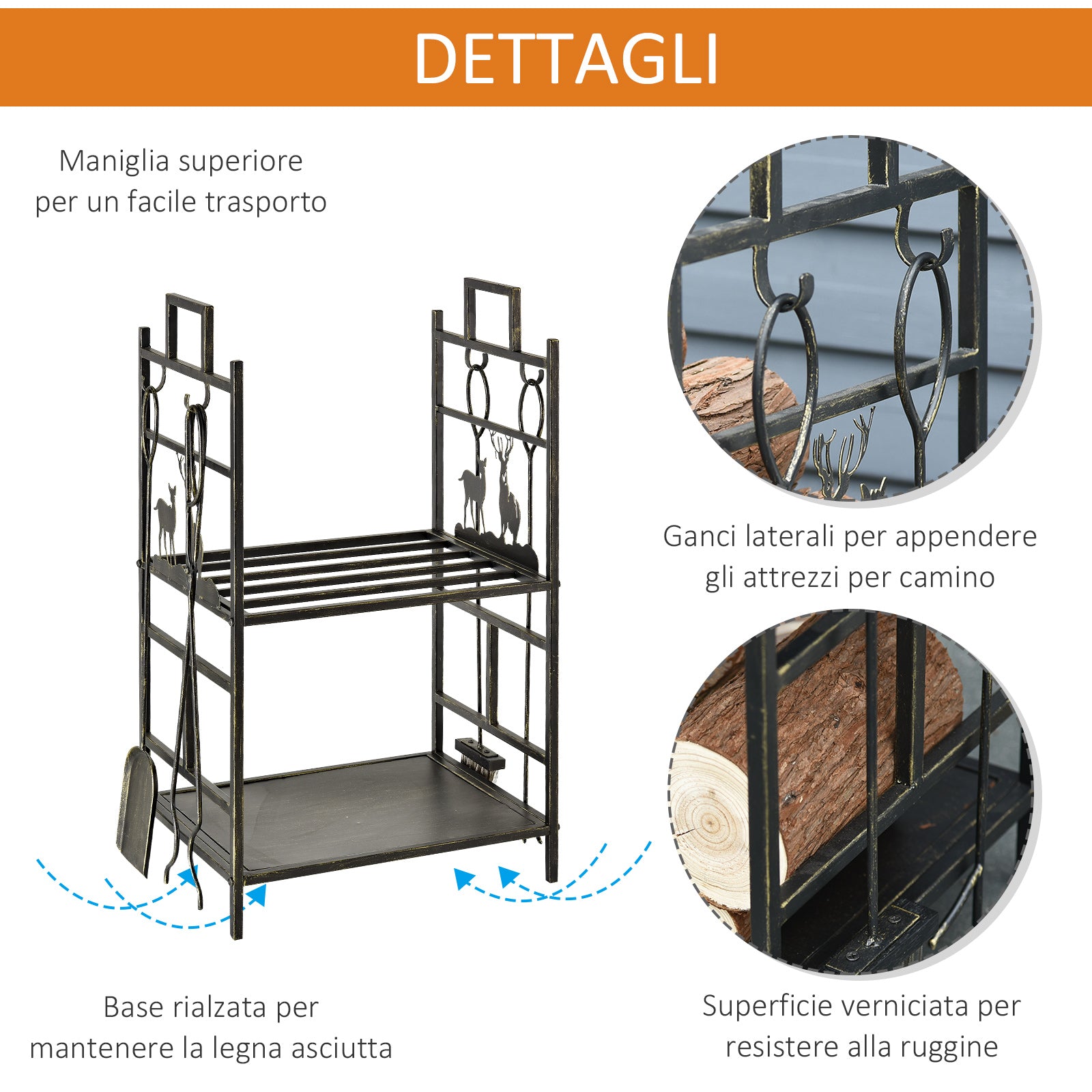 DETTAGLI

Maniglia superiore per un facile trasporto

Ganci laterali per appendere gli attrezzi per camino

Base rialzata per mantenere la legna asciutta

Superficie verniciata per resistere alla ruggine