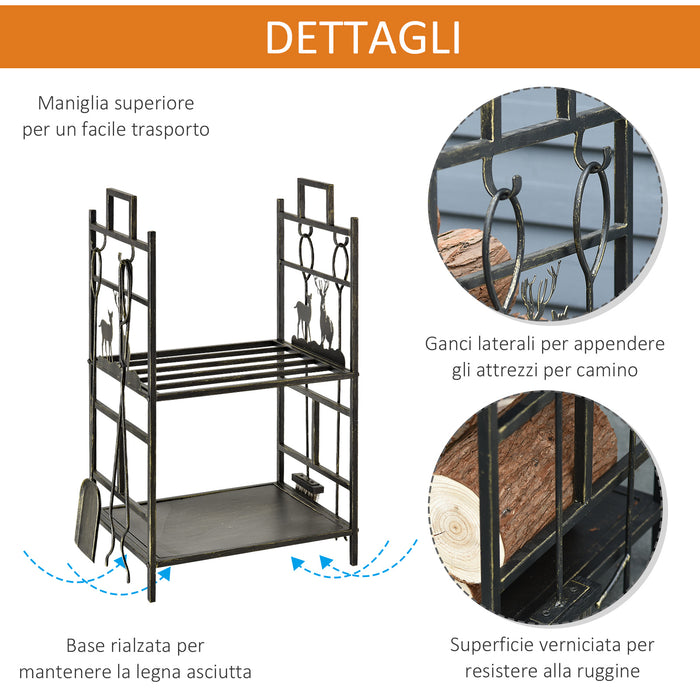 DETTAGLI

Maniglia superiore per un facile trasporto

Ganci laterali per appendere gli attrezzi per camino

Base rialzata per mantenere la legna asciutta

Superficie verniciata per resistere alla ruggine