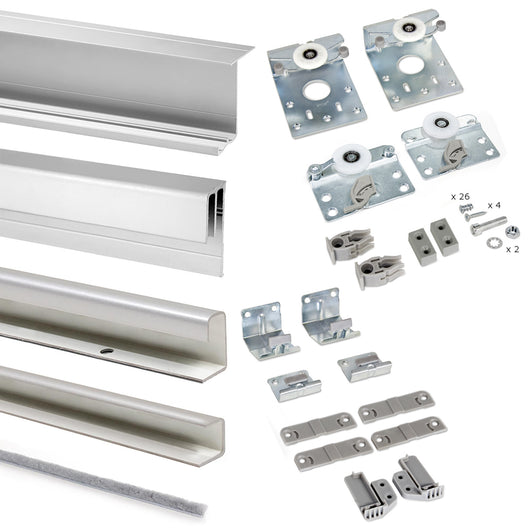 x 26
x 4
x 2