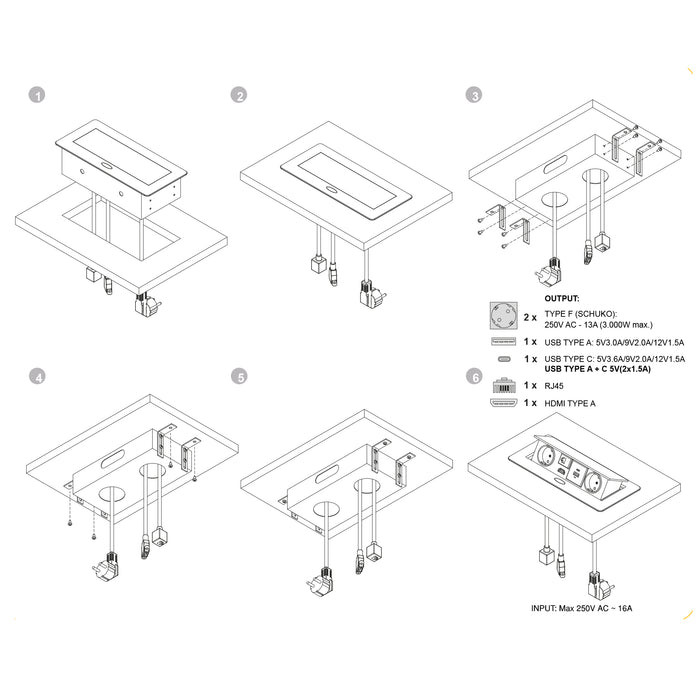 1

2

3

OUTPUT:

2 x TYPE F (SCHUKO): 250V AC - 13A (3.000W max.)

1 x USB TYPE A: 5V3.0A/9V2.0A/12V1.5A

1 x USB TYPE C: 5V3.6A/9V2.0A/12V1.5A
USB TYPE A + C 5V(2x1.5A)

1 x RJ45

1 x HDMI TYPE A

4

5

6

INPUT: Max 250V AC ~ 16A