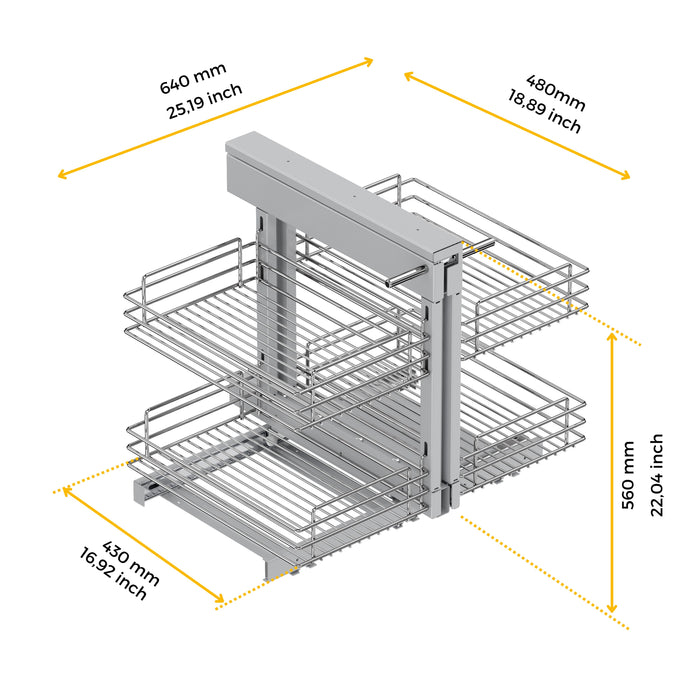 640 mm
25,19 inch

480mm
18,89 inch

560 mm
22,04 inch

430 mm
16,92 inch