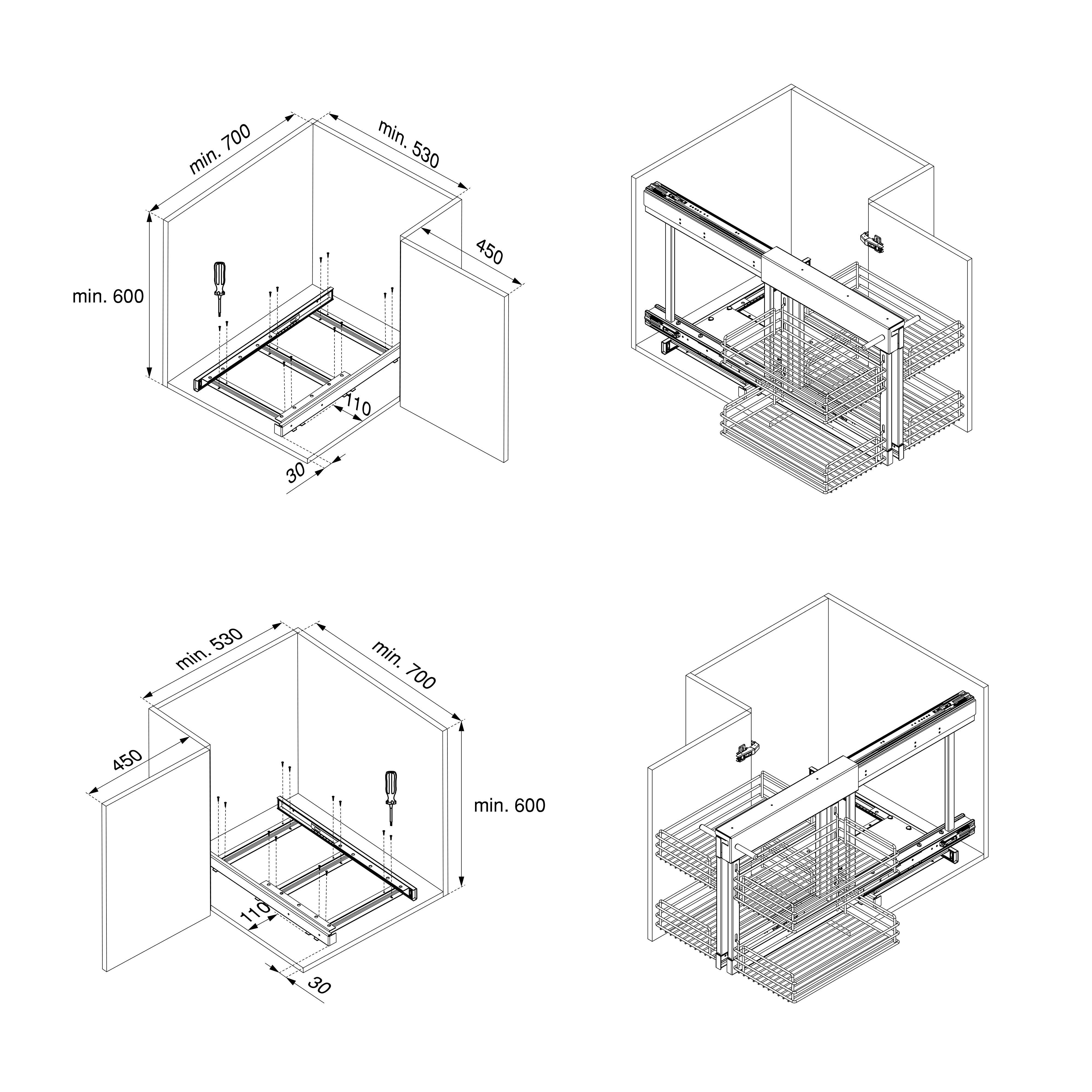 min. 700
min. 530
450
min. 600
110
30

min. 530
min. 700
450
min. 600
110
30