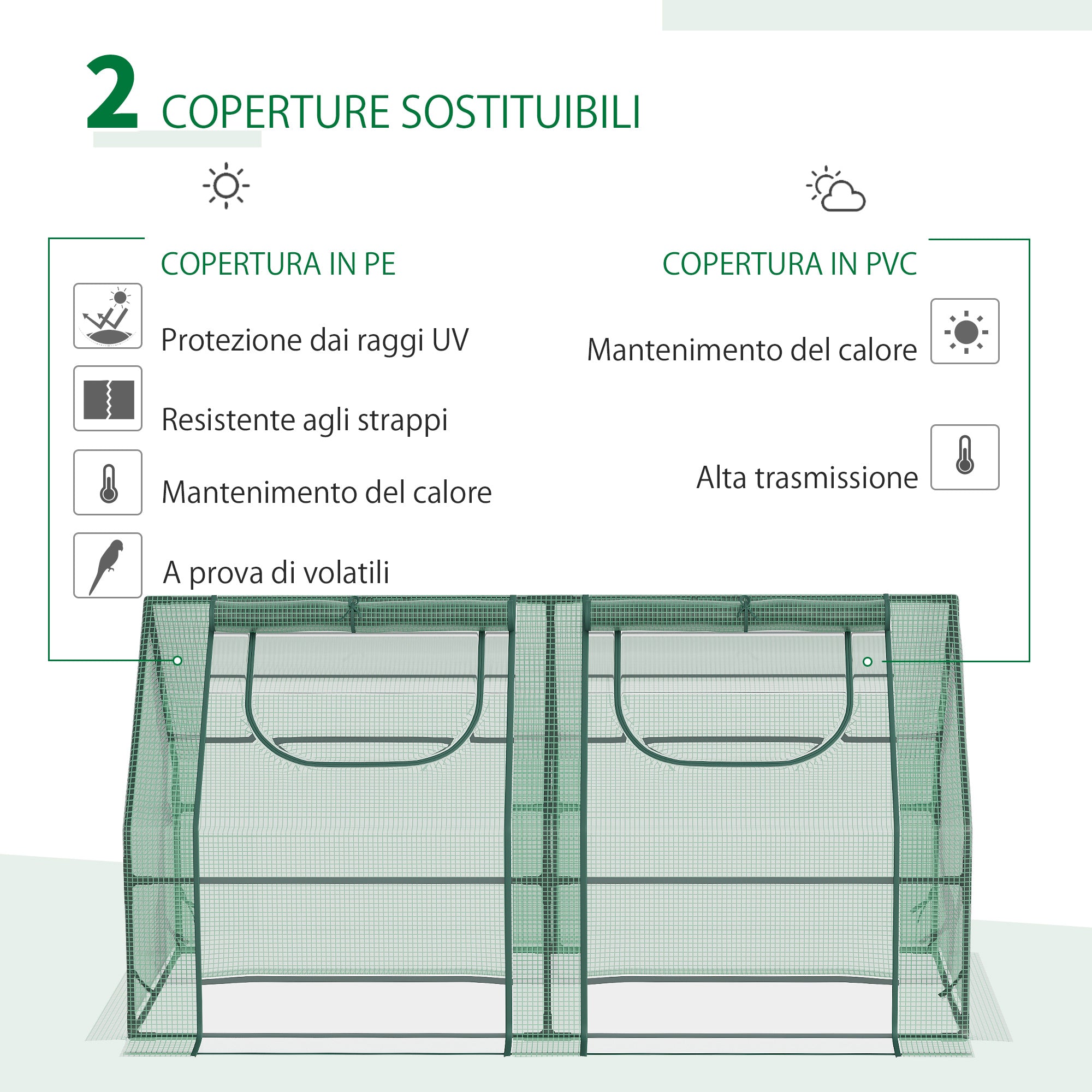 2 COPERTURE SOSTITUIBILI

COPERTURA IN PE

Protezione dai raggi UV

Resistente agli strappi

Mantenimento del calore

A prova di volatili

COPERTURA IN PVC

Mantenimento del calore

Alta trasmissione