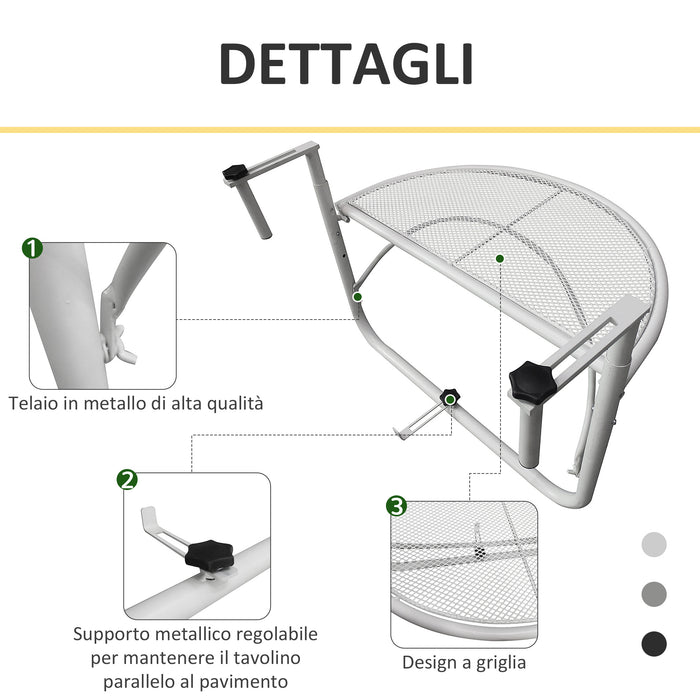 DETTAGLI

1

Telaio in metallo di alta qualità

2

Supporto metallico regolabile per mantenere il tavolino parallelo al pavimento

3

Design a griglia