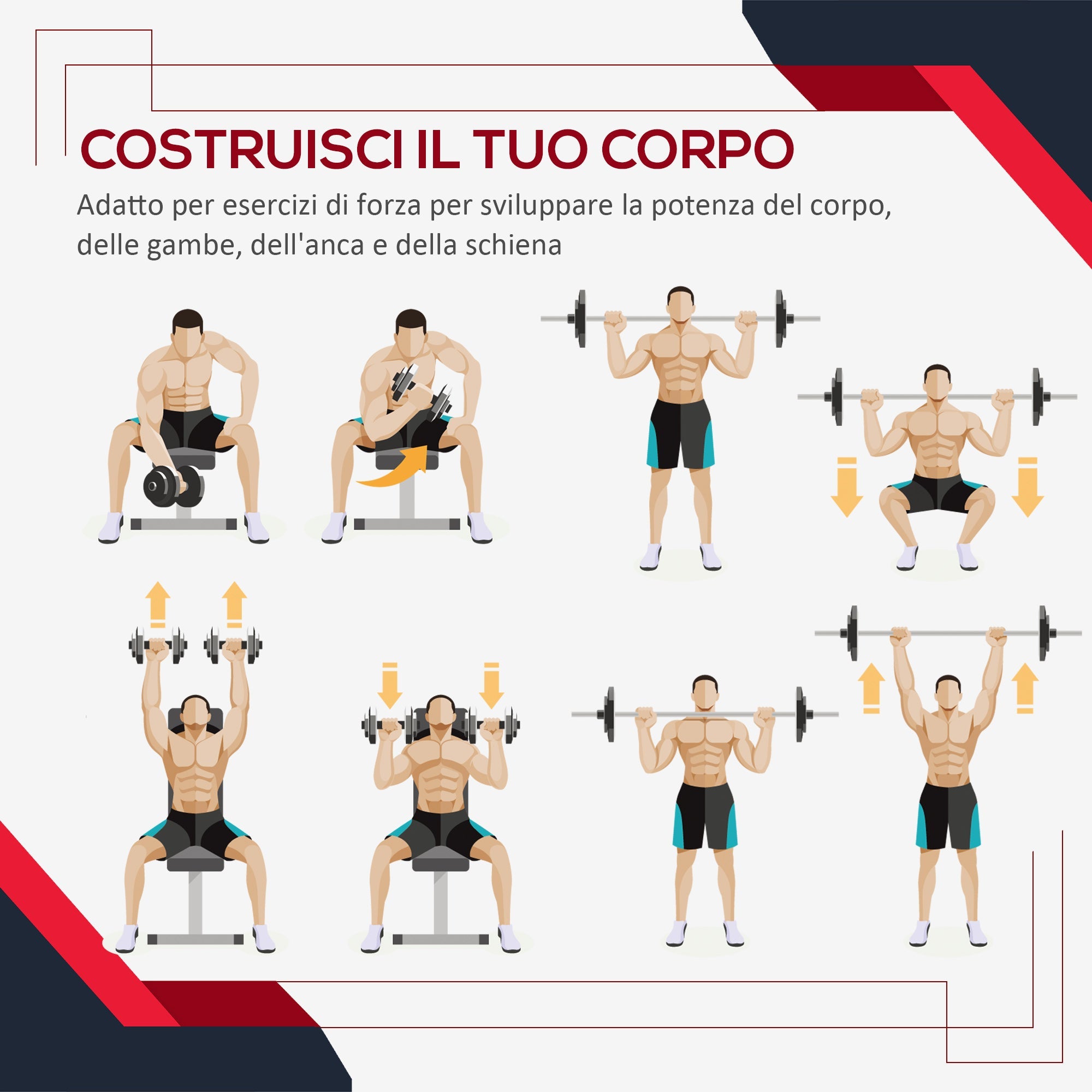 COSTRUISCI IL TUO CORPO

Adatto per esercizi di forza per sviluppare la potenza del corpo, delle gambe, dell'anca e della schiena