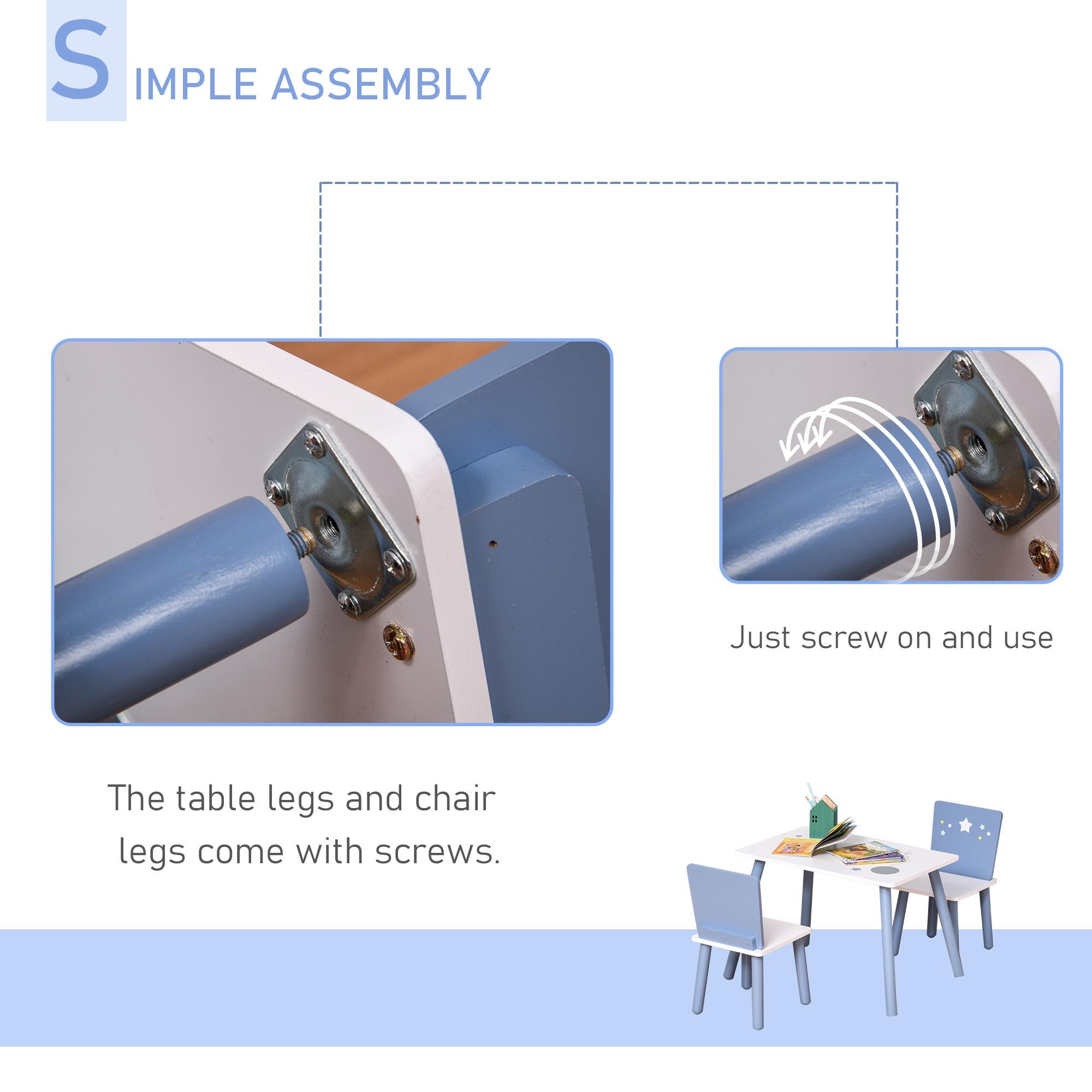 SIMPLE ASSEMBLY

Just screw on and use

The table legs and chair legs come with screws.