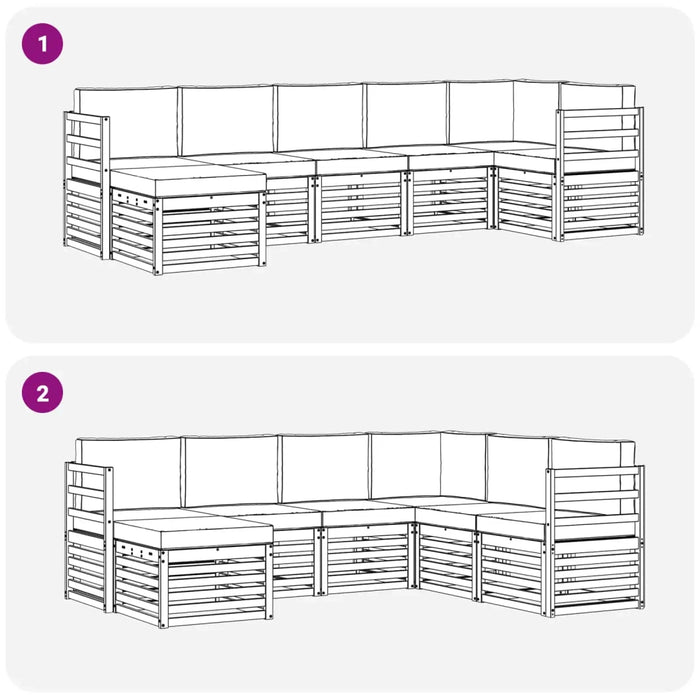 1

2