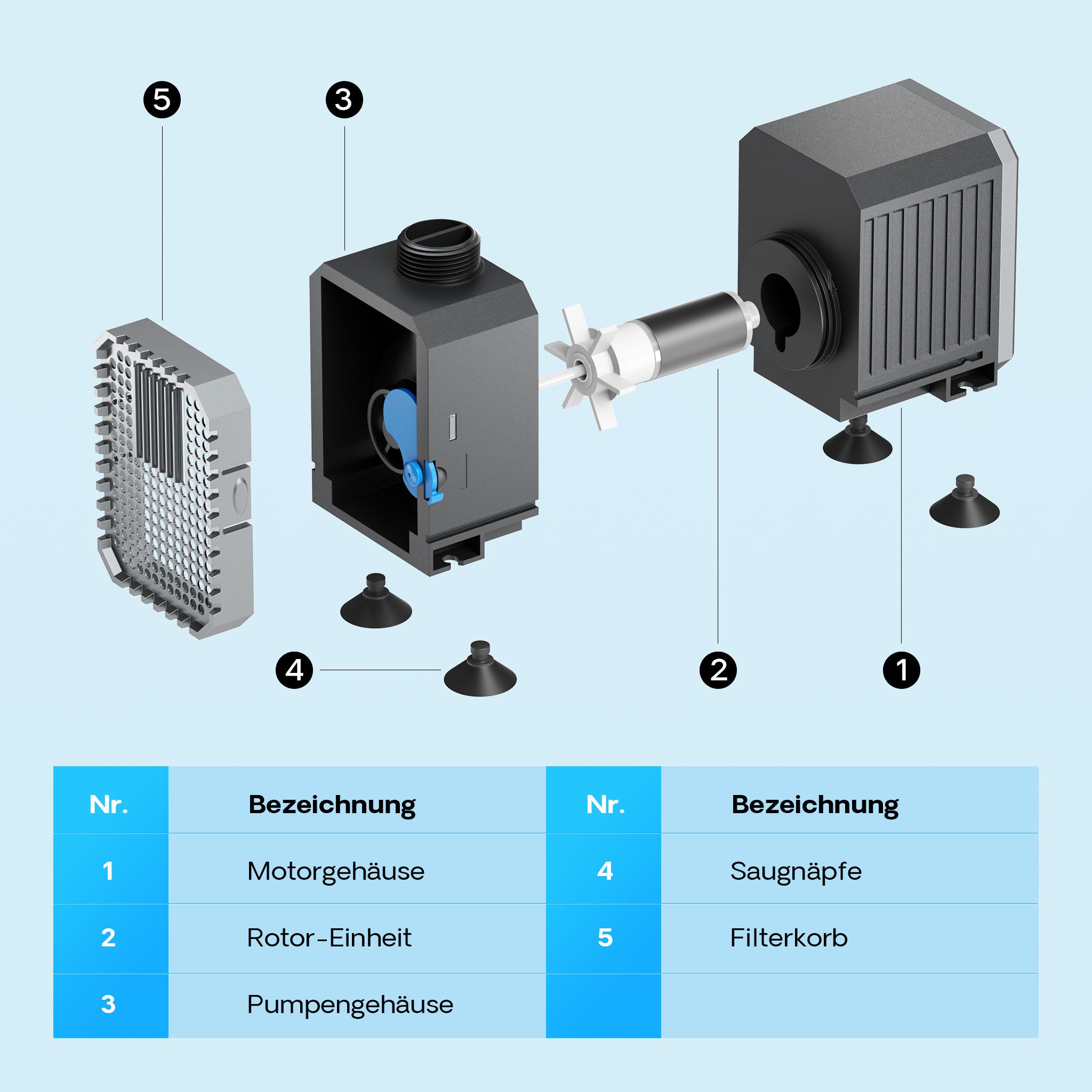 5
3
4
2
1

| Nr. | Bezeichnung | Nr. | Bezeichnung |
|---|---|---|---|
| 1 | Motorgehäuse | 4 | Saugnäpfe |
| 2 | Rotor-Einheit | 5 | Filterkorb |
| 3 | Pumpengehäuse | | |