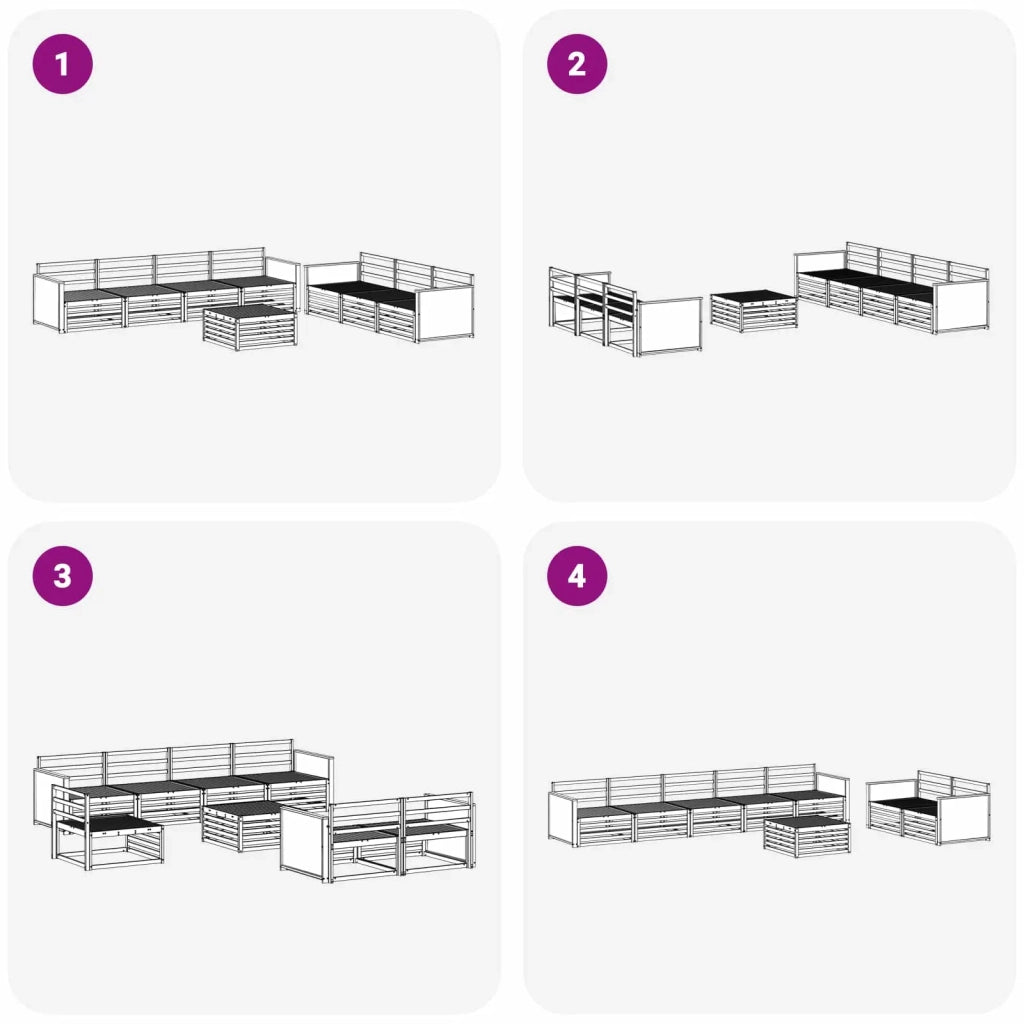 1

2

3

4