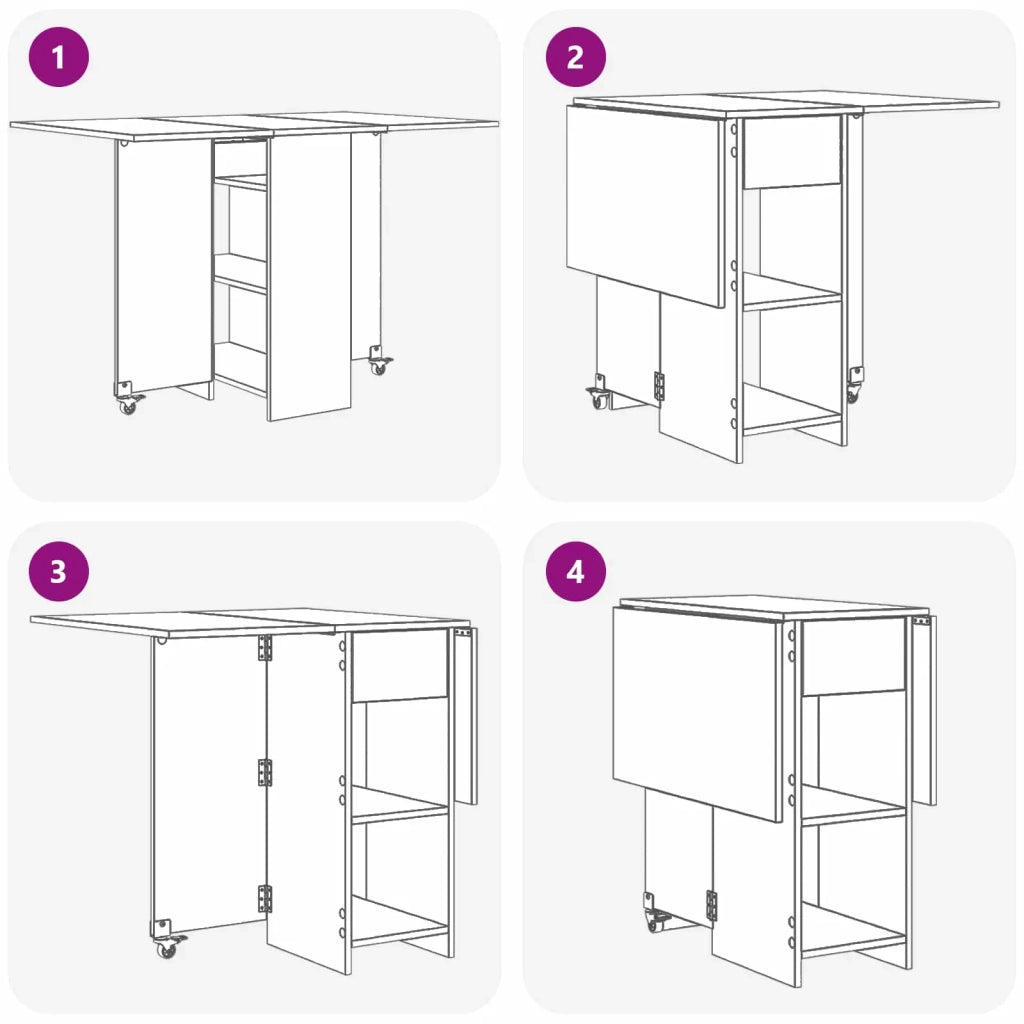 1

2

3

4