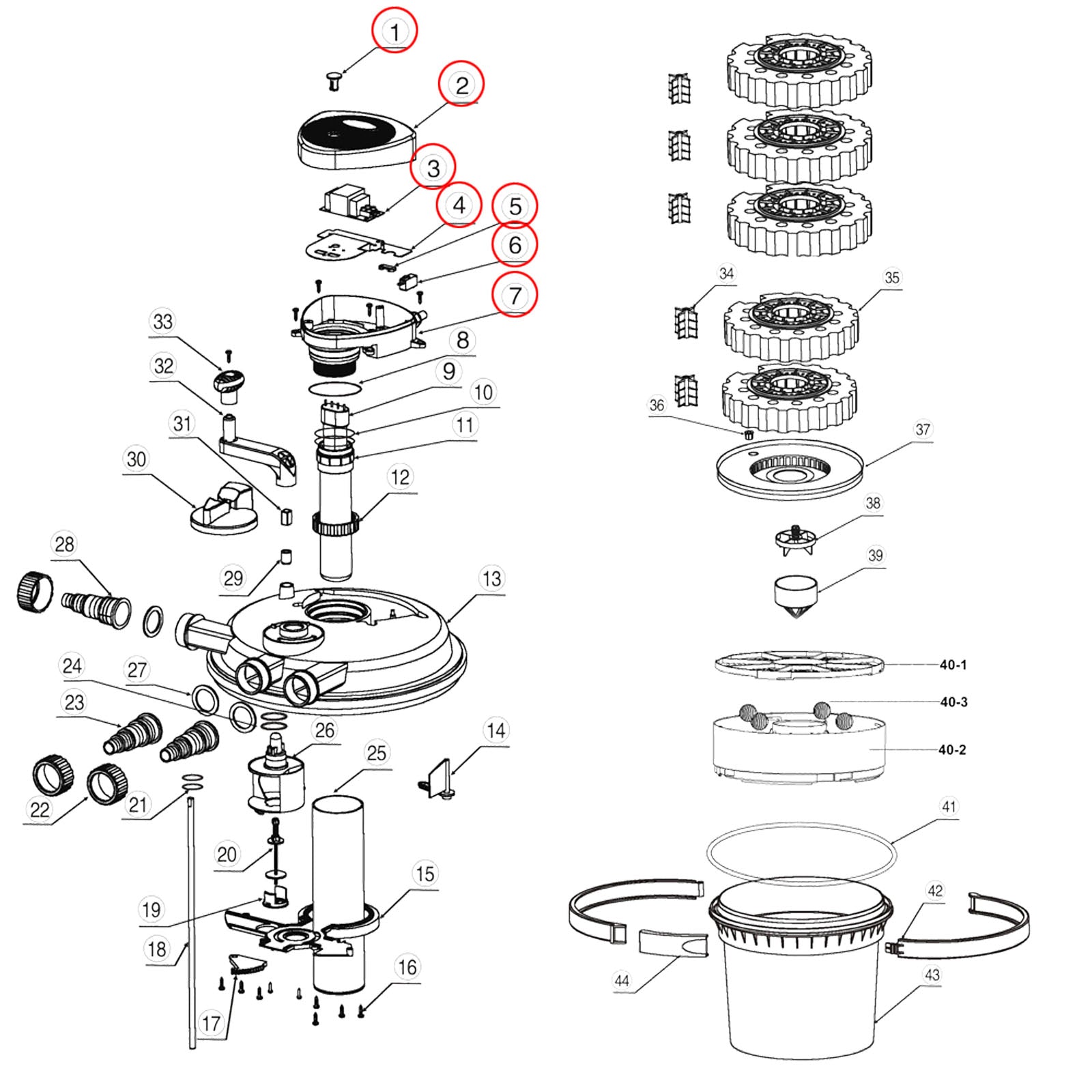 1
2
3
4
5
6
7
8
9
10
11
12
13
14
15
16
17
18
19
20
21
22
23
24
25
26
27
28
29
30
31
32
33
34
35
36
37
38
39
40-1
40-3
40-2
41
42
43
44