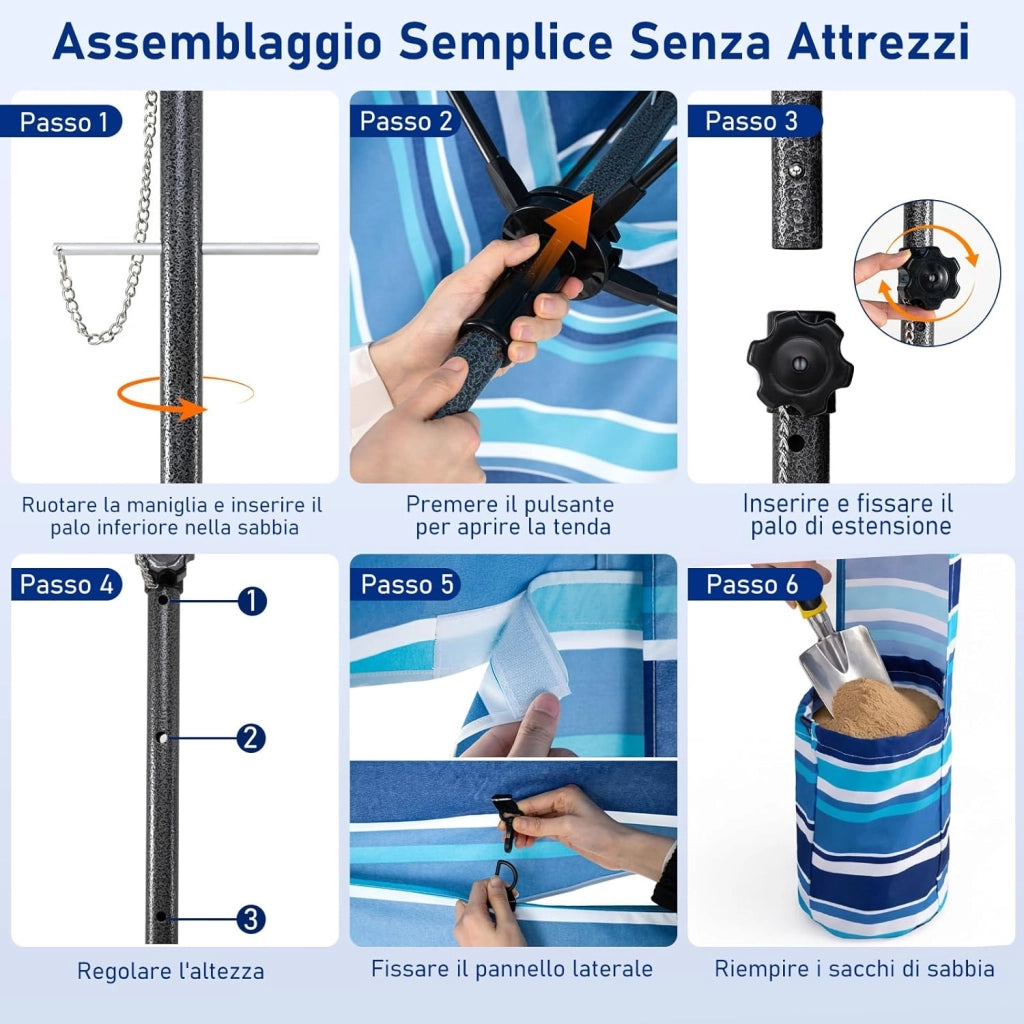 Assemblaggio Semplice Senza Attrezzi

Passo 1

Ruotare la maniglia e inserire il palo inferiore nella sabbia

Passo 2

Premere il pulsante per aprire la tenda

Passo 3

Inserire e fissare il palo di estensione

Passo 4

1

2

3

Regolare l'altezza

Passo 5

Fissare il pannello laterale

Passo 6

Riempire i sacchi di sabbia