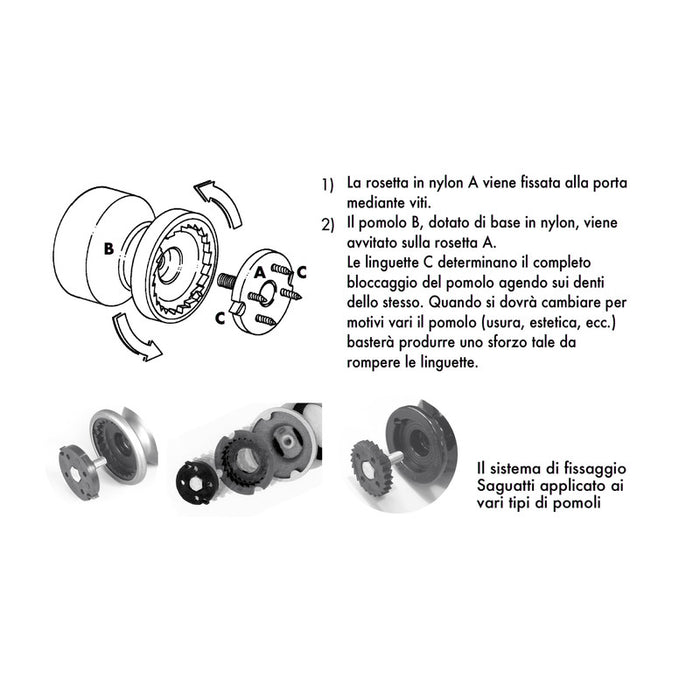 B

A

C

C

1) La rosetta in nylon A viene fissata alla porta mediante viti.

2) Il pomolo B, dotato di base in nylon, viene avvitato sulla rosetta A.
Le linguette C determinano il completo bloccaggio del pomolo agendo sui denti dello stesso. Quando si dovrà cambiare per motivi vari il pomolo (usura, estetica, ecc.) basterà produrre uno sforzo tale da rompere le linguette.

Il sistema di fissaggio Saguatti applicato ai vari tipi di pomoli