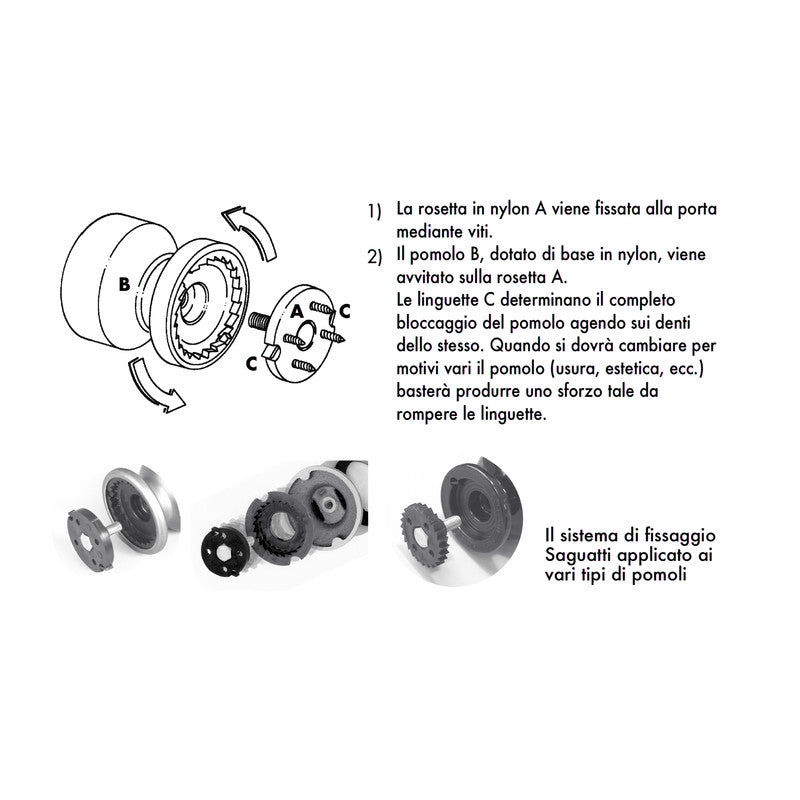 B

A

C

C

1) La rosetta in nylon A viene fissata alla porta mediante viti.

2) Il pomolo B, dotato di base in nylon, viene avvitato sulla rosetta A.
Le linguette C determinano il completo bloccaggio del pomolo agendo sui denti dello stesso. Quando si dovrà cambiare per motivi vari il pomolo (usura, estetica, ecc.) basterà produrre uno sforzo tale da rompere le linguette.

Il sistema di fissaggio Saguatti applicato ai vari tipi di pomoli