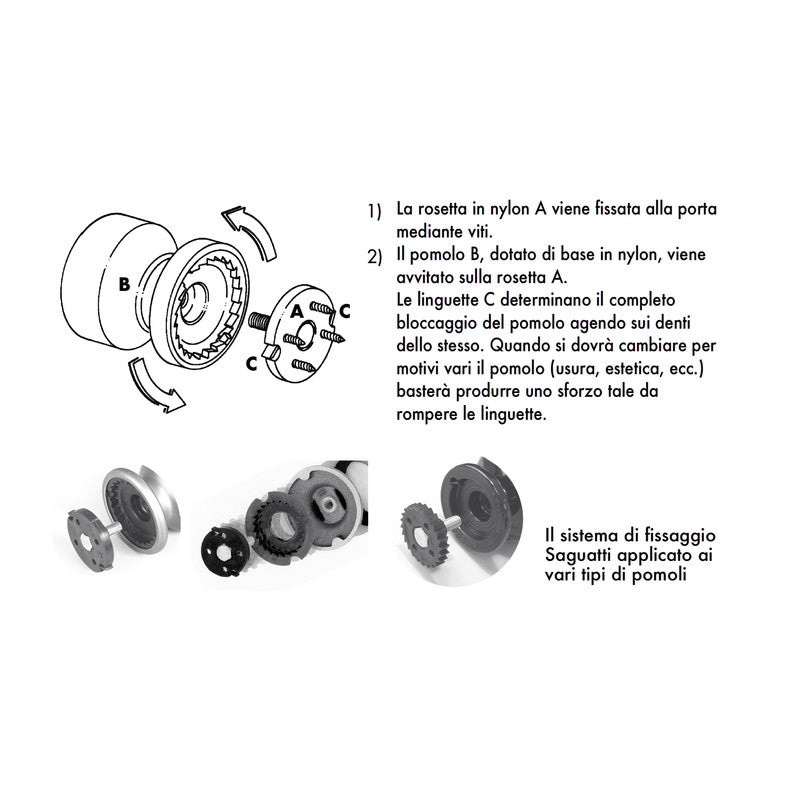 B

A

C

C

1) La rosetta in nylon A viene fissata alla porta mediante viti.

2) Il pomolo B, dotato di base in nylon, viene avvitato sulla rosetta A.
Le linguette C determinano il completo bloccaggio del pomolo agendo sui denti dello stesso. Quando si dovrà cambiare per motivi vari il pomolo (usura, estetica, ecc.) basterà produrre uno sforzo tale da rompere le linguette.

Il sistema di fissaggio Saguatti applicato ai vari tipi di pomoli