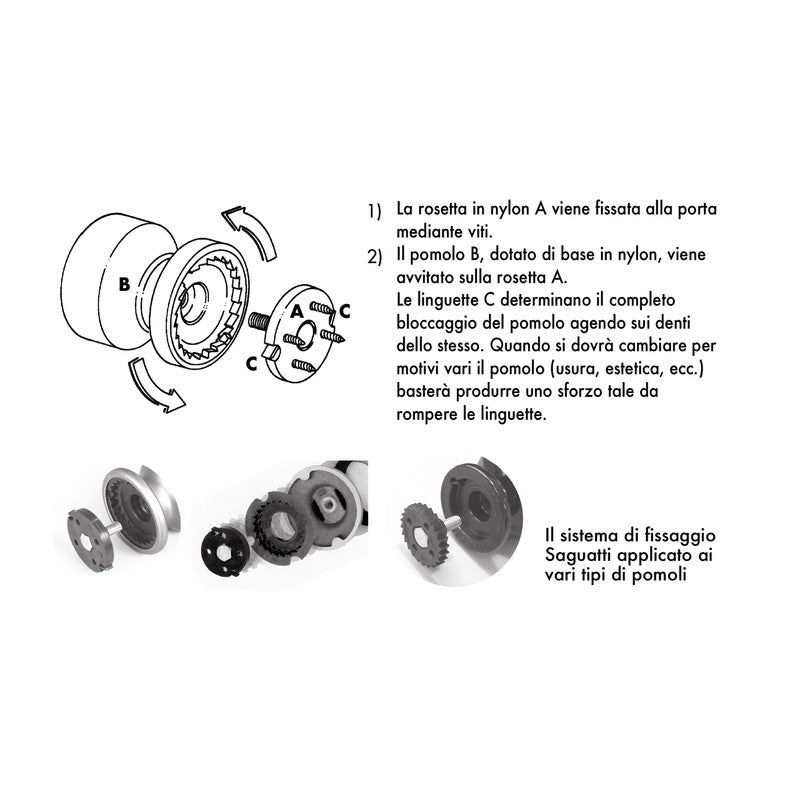 B

A

C

C

1) La rosetta in nylon A viene fissata alla porta mediante viti.

2) Il pomolo B, dotato di base in nylon, viene avvitato sulla rosetta A.
Le linguette C determinano il completo bloccaggio del pomolo agendo sui denti dello stesso. Quando si dovrà cambiare per motivi vari il pomolo (usura, estetica, ecc.) basterà produrre uno sforzo tale da rompere le linguette.

Il sistema di fissaggio Saguatti applicato ai vari tipi di pomoli