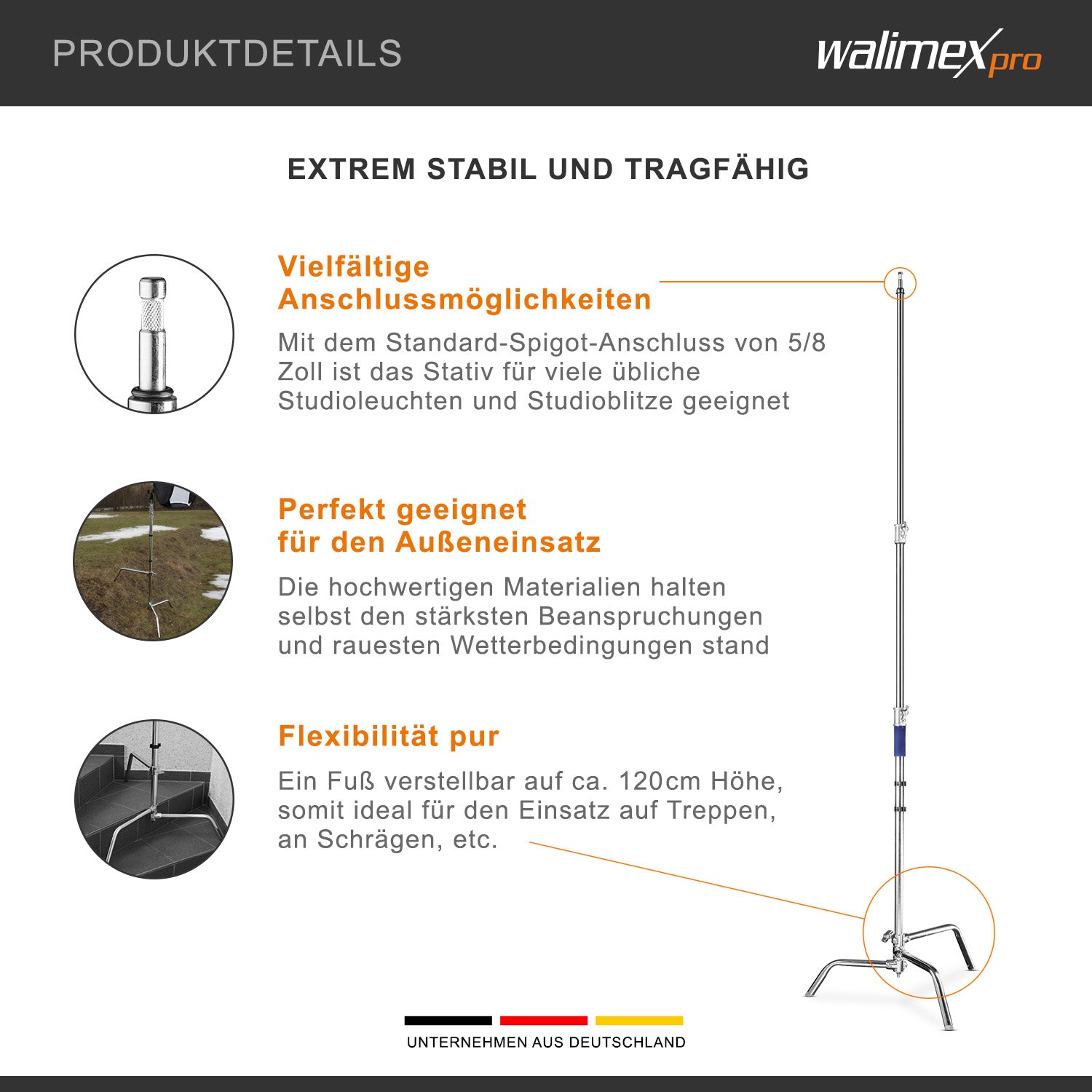 PRODUKTDETAILS

walimex pro

EXTREM STABIL UND TRAGFÄHIG

Vielfältige Anschlussmöglichkeiten

Mit dem Standard-Spigot-Anschluss von 5/8 Zoll ist das Stativ für viele übliche Studioleuchten und Studioblitze geeignet

Perfekt geeignet für den Außeneinsatz

Die hochwertigen Materialien halten selbst den stärksten Beanspruchungen und rauesten Wetterbedingungen stand

Flexibilität pur

Ein Fuß verstellbar auf ca. 120cm Höhe, somit ideal für den Einsatz auf Treppen, an Schrägen, etc.

UNTERNEHMEN AUS DEUTSCHLAND