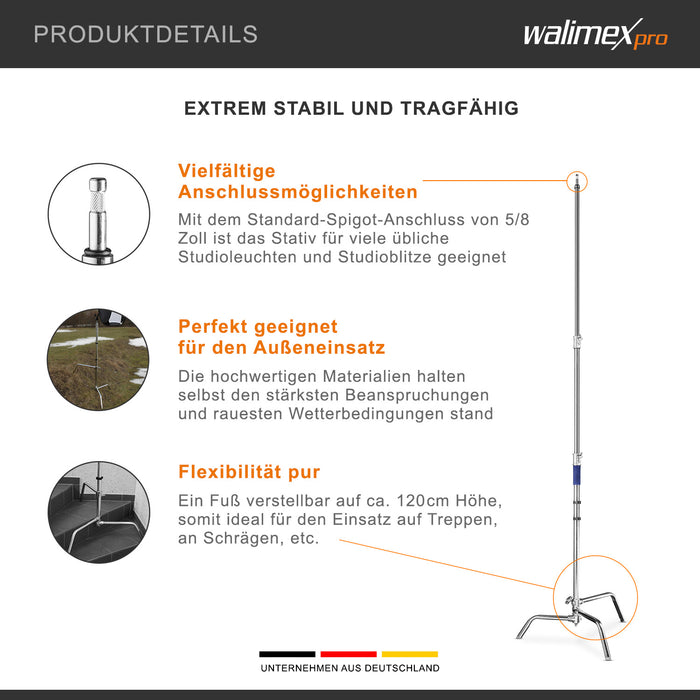 PRODUKTDETAILS

walimex pro

EXTREM STABIL UND TRAGFÄHIG

Vielfältige Anschlussmöglichkeiten

Mit dem Standard-Spigot-Anschluss von 5/8 Zoll ist das Stativ für viele übliche Studioleuchten und Studioblitze geeignet

Perfekt geeignet für den Außeneinsatz

Die hochwertigen Materialien halten selbst den stärksten Beanspruchungen und rauesten Wetterbedingungen stand

Flexibilität pur

Ein Fuß verstellbar auf ca. 120cm Höhe, somit ideal für den Einsatz auf Treppen, an Schrägen, etc.

UNTERNEHMEN AUS DEUTSCHLAND