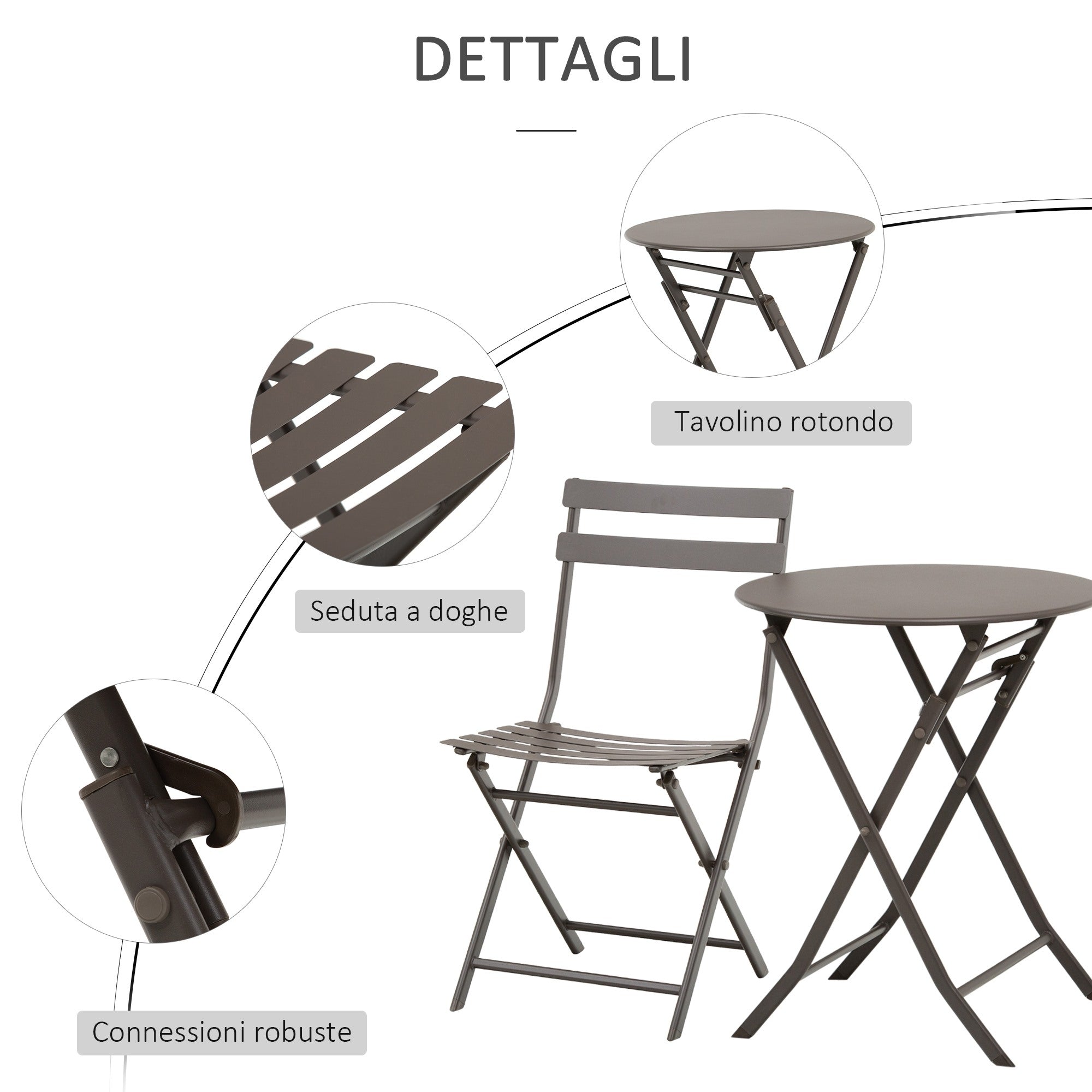 DETTAGLI

Tavolino rotondo

Seduta a doghe

Connessioni robuste