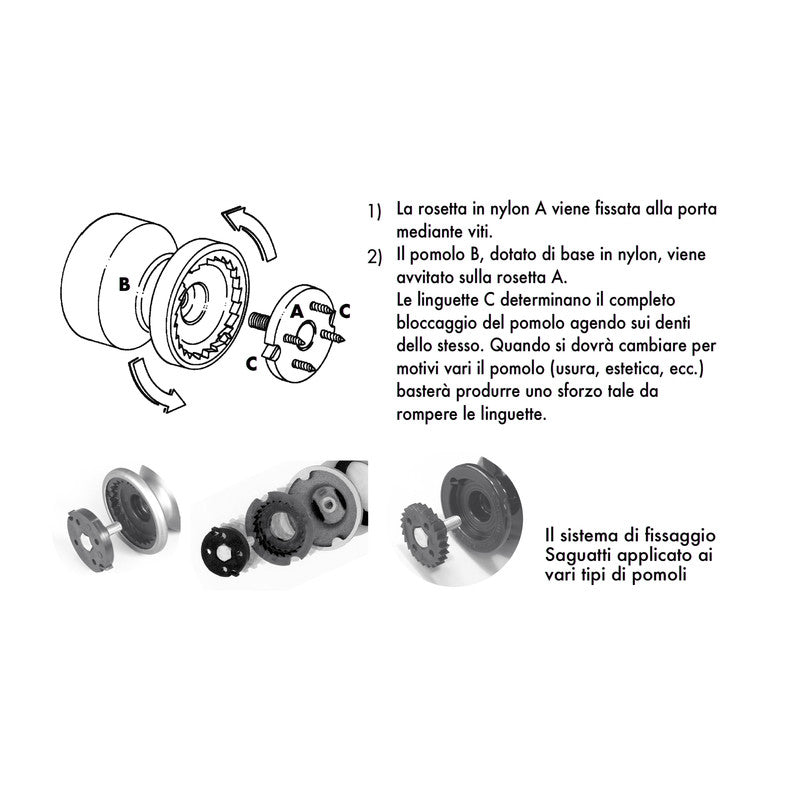 B

A

C

C

1) La rosetta in nylon A viene fissata alla porta mediante viti.

2) Il pomolo B, dotato di base in nylon, viene avvitato sulla rosetta A.
Le linguette C determinano il completo bloccaggio del pomolo agendo sui denti dello stesso. Quando si dovrà cambiare per motivi vari il pomolo (usura, estetica, ecc.) basterà produrre uno sforzo tale da rompere le linguette.

Il sistema di fissaggio Saguatti applicato ai vari tipi di pomoli