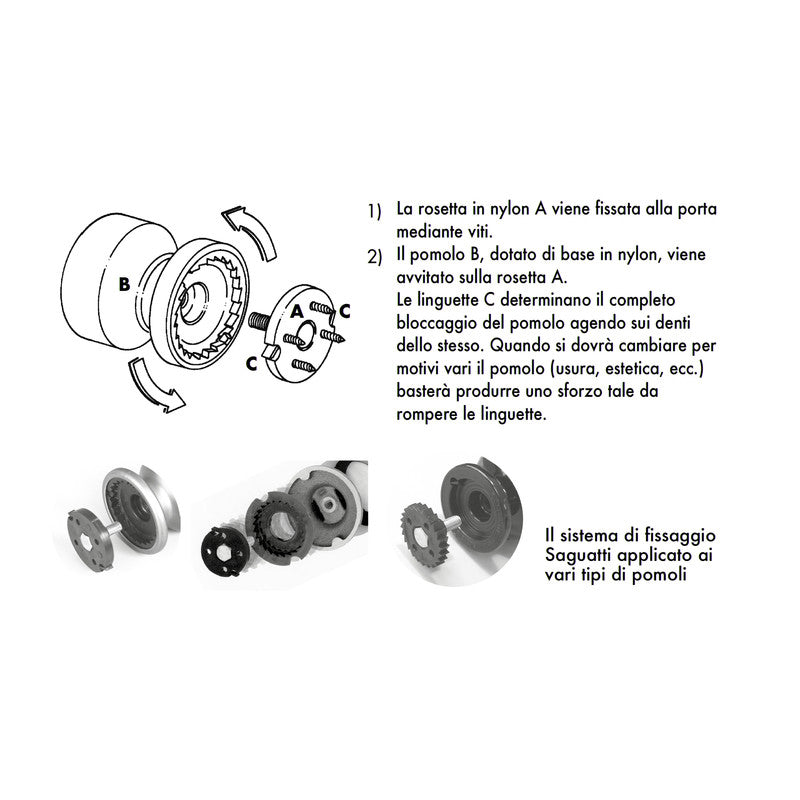 B

A

C

C

1) La rosetta in nylon A viene fissata alla porta mediante viti.

2) Il pomolo B, dotato di base in nylon, viene avvitato sulla rosetta A.
Le linguette C determinano il completo bloccaggio del pomolo agendo sui denti dello stesso. Quando si dovrà cambiare per motivi vari il pomolo (usura, estetica, ecc.) basterà produrre uno sforzo tale da rompere le linguette.

Il sistema di fissaggio Saguatti applicato ai vari tipi di pomoli