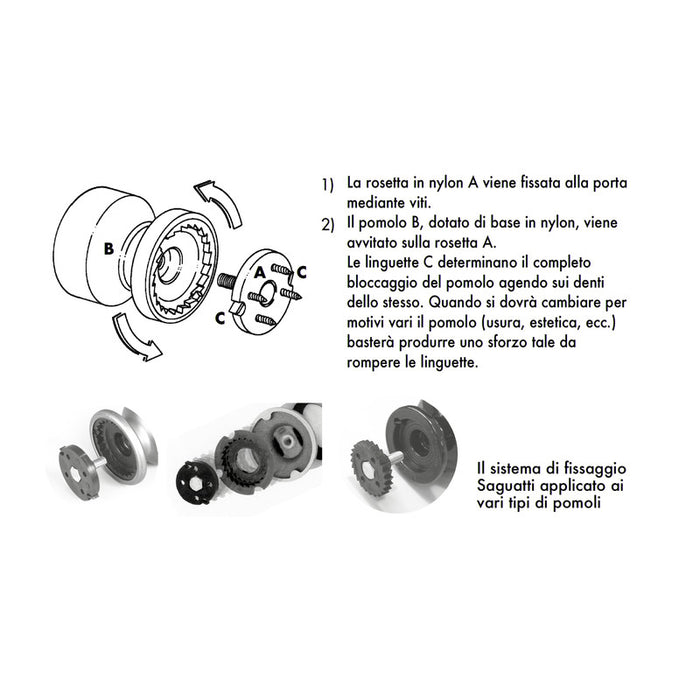 B

A

C

C

1) La rosetta in nylon A viene fissata alla porta mediante viti.

2) Il pomolo B, dotato di base in nylon, viene avvitato sulla rosetta A.
Le linguette C determinano il completo bloccaggio del pomolo agendo sui denti dello stesso. Quando si dovrà cambiare per motivi vari il pomolo (usura, estetica, ecc.) basterà produrre uno sforzo tale da rompere le linguette.

Il sistema di fissaggio Saguatti applicato ai vari tipi di pomoli