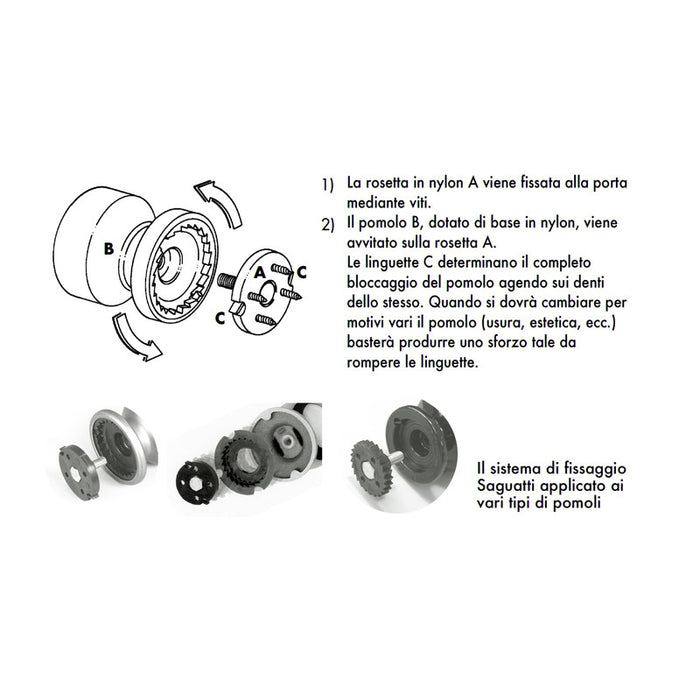 B

A

C

C

1) La rosetta in nylon A viene fissata alla porta mediante viti.

2) Il pomolo B, dotato di base in nylon, viene avvitato sulla rosetta A.
Le linguette C determinano il completo bloccaggio del pomolo agendo sui denti dello stesso. Quando si dovrà cambiare per motivi vari il pomolo (usura, estetica, ecc.) basterà produrre uno sforzo tale da rompere le linguette.

Il sistema di fissaggio Saguatti applicato ai vari tipi di pomoli