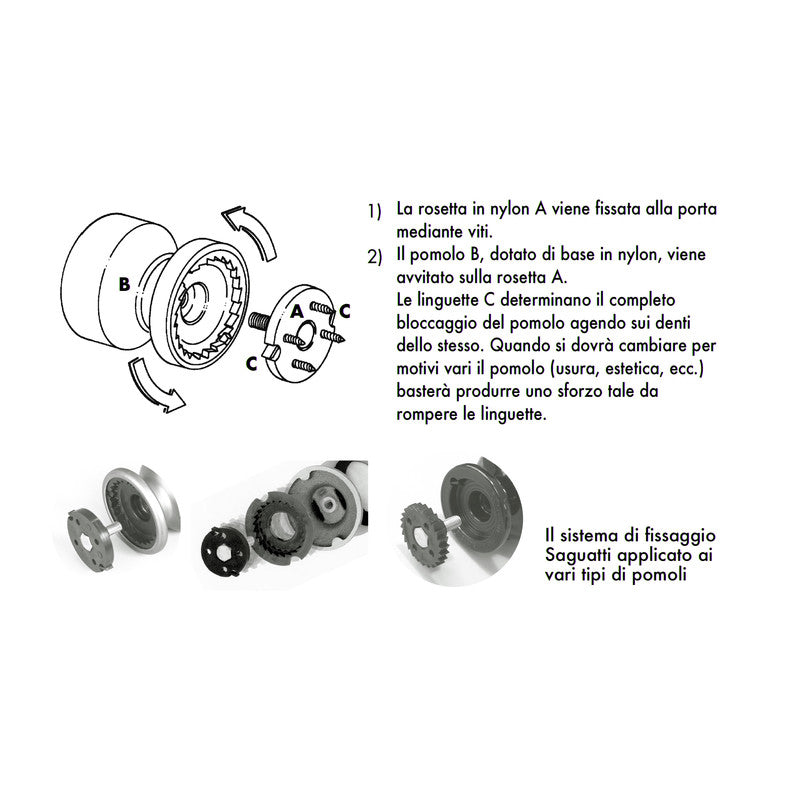 B

A

C

C

1) La rosetta in nylon A viene fissata alla porta mediante viti.

2) Il pomolo B, dotato di base in nylon, viene avvitato sulla rosetta A.
Le linguette C determinano il completo bloccaggio del pomolo agendo sui denti dello stesso. Quando si dovrà cambiare per motivi vari il pomolo (usura, estetica, ecc.) basterà produrre uno sforzo tale da rompere le linguette.

Il sistema di fissaggio Saguatti applicato ai vari tipi di pomoli