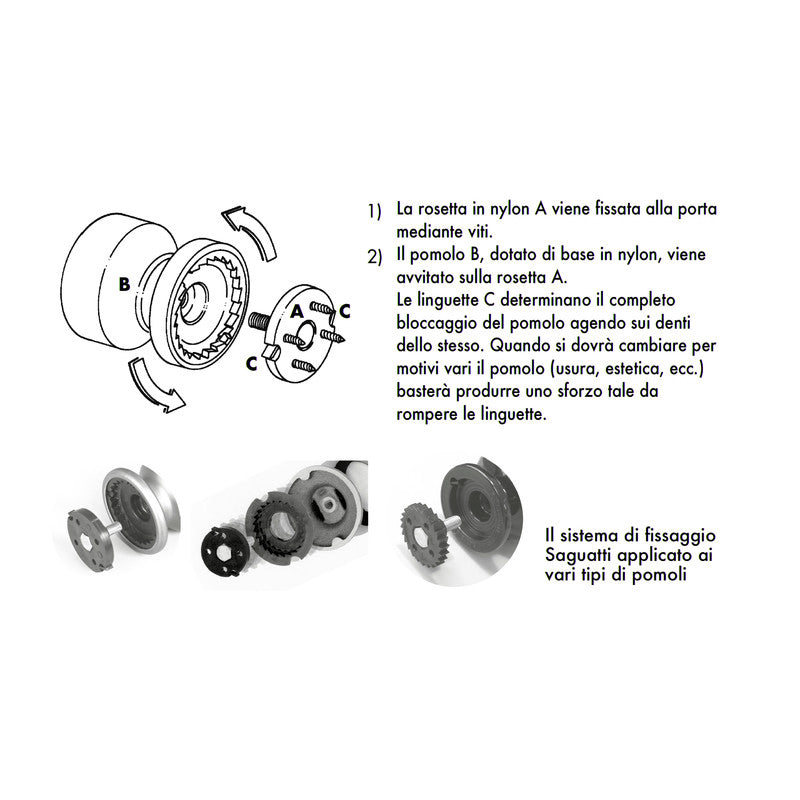 B

A

C

C

1) La rosetta in nylon A viene fissata alla porta mediante viti.

2) Il pomolo B, dotato di base in nylon, viene avvitato sulla rosetta A.
Le linguette C determinano il completo bloccaggio del pomolo agendo sui denti dello stesso. Quando si dovrà cambiare per motivi vari il pomolo (usura, estetica, ecc.) basterà produrre uno sforzo tale da rompere le linguette.

Il sistema di fissaggio Saguatti applicato ai vari tipi di pomoli