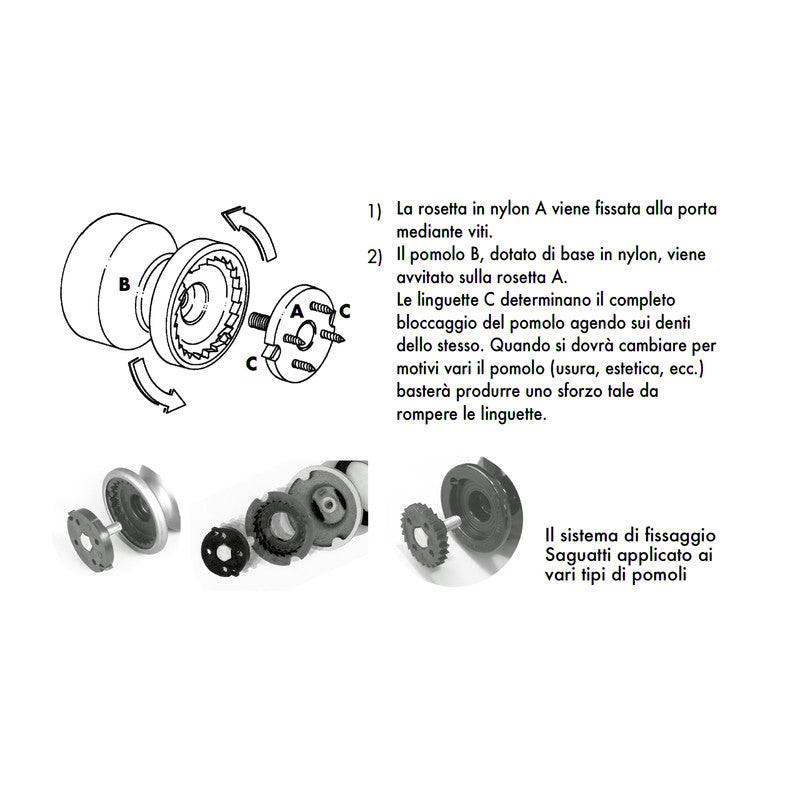 B

A

C

C

1) La rosetta in nylon A viene fissata alla porta mediante viti.

2) Il pomolo B, dotato di base in nylon, viene avvitato sulla rosetta A.
Le linguette C determinano il completo bloccaggio del pomolo agendo sui denti dello stesso. Quando si dovrà cambiare per motivi vari il pomolo (usura, estetica, ecc.) basterà produrre uno sforzo tale da rompere le linguette.

Il sistema di fissaggio Saguatti applicato ai vari tipi di pomoli