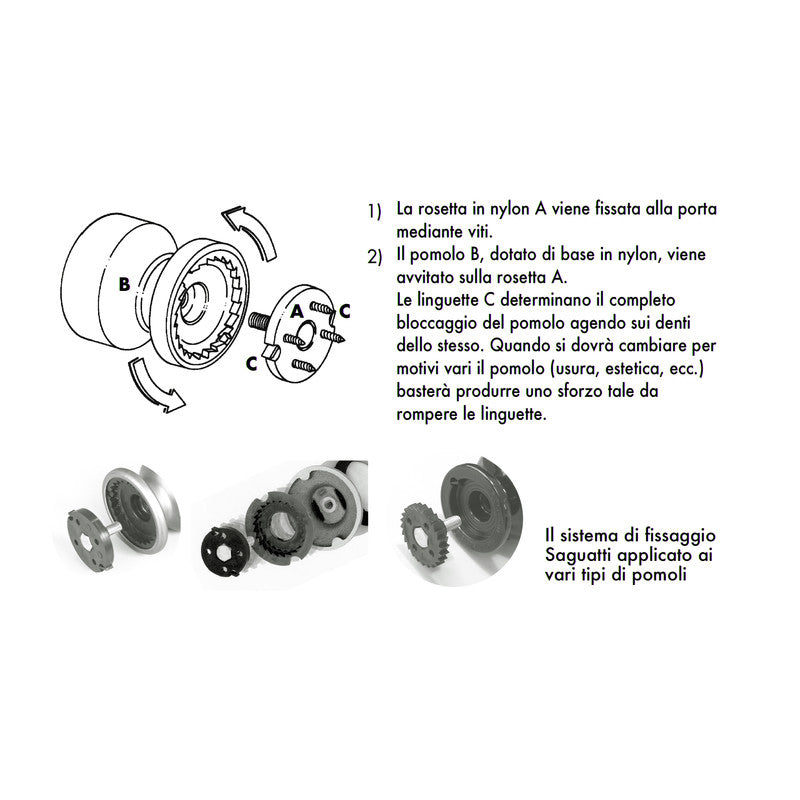 B

A

C

C

1) La rosetta in nylon A viene fissata alla porta mediante viti.

2) Il pomolo B, dotato di base in nylon, viene avvitato sulla rosetta A.
Le linguette C determinano il completo bloccaggio del pomolo agendo sui denti dello stesso. Quando si dovrà cambiare per motivi vari il pomolo (usura, estetica, ecc.) basterà produrre uno sforzo tale da rompere le linguette.

Il sistema di fissaggio Saguatti applicato ai vari tipi di pomoli