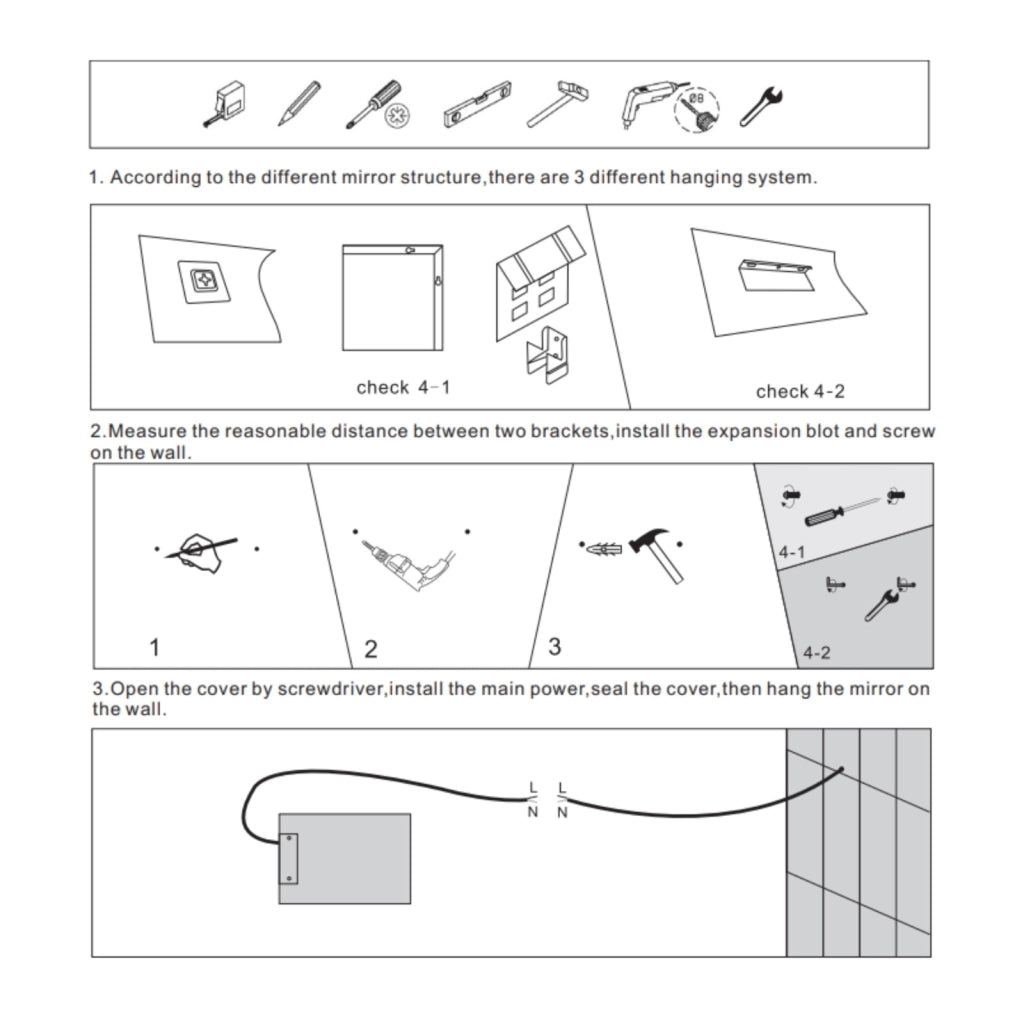 Ø8

1. According to the different mirror structure,there are 3 different hanging system.

check 4-1

check 4-2

2.Measure the reasonable distance between two brackets,install the expansion blot and screw on the wall.

1

2

3

4-1

4-2

3.Open the cover by screwdriver,install the main power,seal the cover,then hang the mirror on the wall.

L
N

L
N