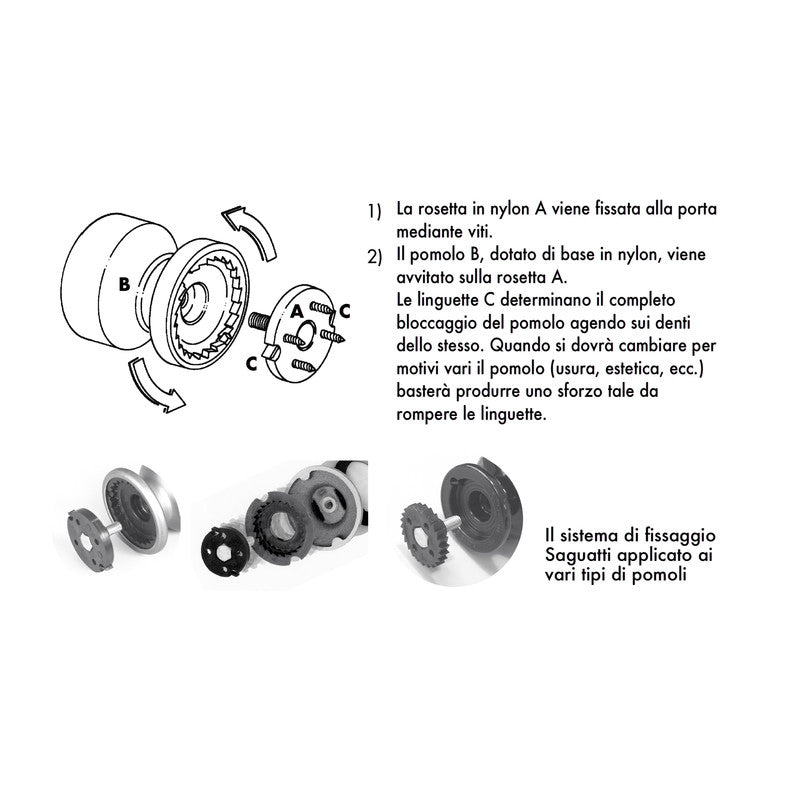 B

A

C

C

1) La rosetta in nylon A viene fissata alla porta mediante viti.

2) Il pomolo B, dotato di base in nylon, viene avvitato sulla rosetta A. Le linguette C determinano il completo bloccaggio del pomolo agendo sui denti dello stesso. Quando si dovrà cambiare per motivi vari il pomolo (usura, estetica, ecc.) basterà produrre uno sforzo tale da rompere le linguette.

Il sistema di fissaggio Saguatti applicato ai vari tipi di pomoli