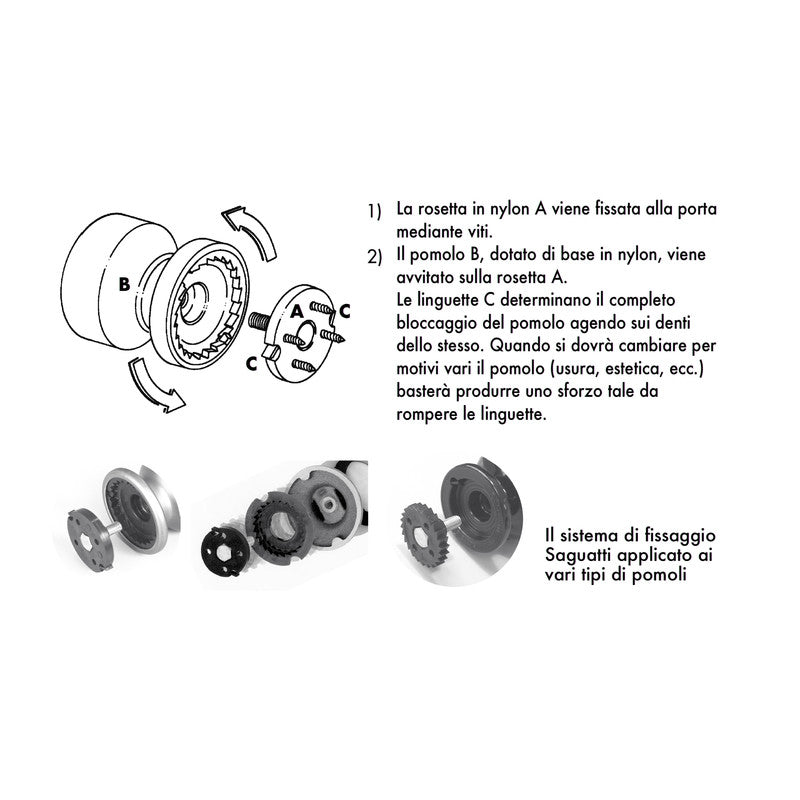 B

A

C

C

1) La rosetta in nylon A viene fissata alla porta mediante viti.

2) Il pomolo B, dotato di base in nylon, viene avvitato sulla rosetta A.
Le linguette C determinano il completo bloccaggio del pomolo agendo sui denti dello stesso. Quando si dovrà cambiare per motivi vari il pomolo (usura, estetica, ecc.) basterà produrre uno sforzo tale da rompere le linguette.

Il sistema di fissaggio Saguatti applicato ai vari tipi di pomoli