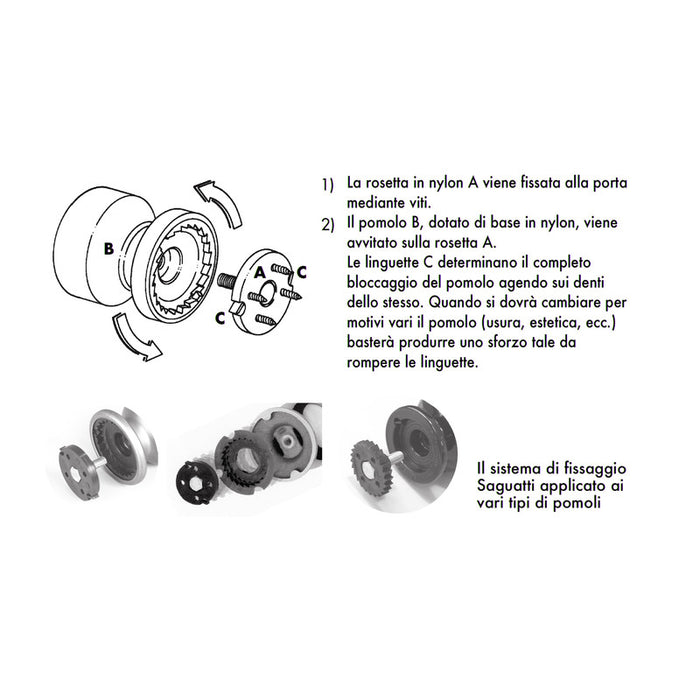 B

A

C

C

1) La rosetta in nylon A viene fissata alla porta mediante viti.

2) Il pomolo B, dotato di base in nylon, viene avvitato sulla rosetta A.
Le linguette C determinano il completo bloccaggio del pomolo agendo sui denti dello stesso. Quando si dovrà cambiare per motivi vari il pomolo (usura, estetica, ecc.) basterà produrre uno sforzo tale da rompere le linguette.

Il sistema di fissaggio Saguatti applicato ai vari tipi di pomoli