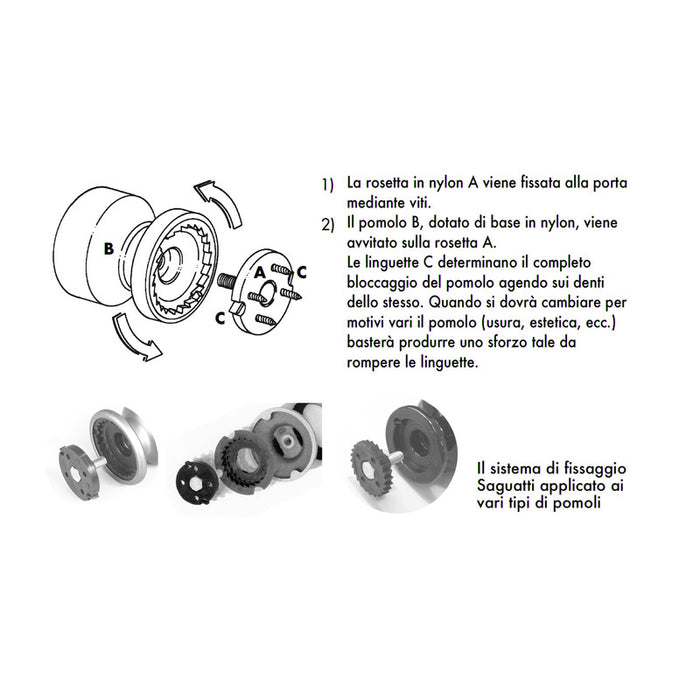 B

A

C

C

1) La rosetta in nylon A viene fissata alla porta mediante viti.

2) Il pomolo B, dotato di base in nylon, viene avvitato sulla rosetta A.
Le linguette C determinano il completo bloccaggio del pomolo agendo sui denti dello stesso. Quando si dovrà cambiare per motivi vari il pomolo (usura, estetica, ecc.) basterà produrre uno sforzo tale da rompere le linguette.

Il sistema di fissaggio Saguatti applicato ai vari tipi di pomoli