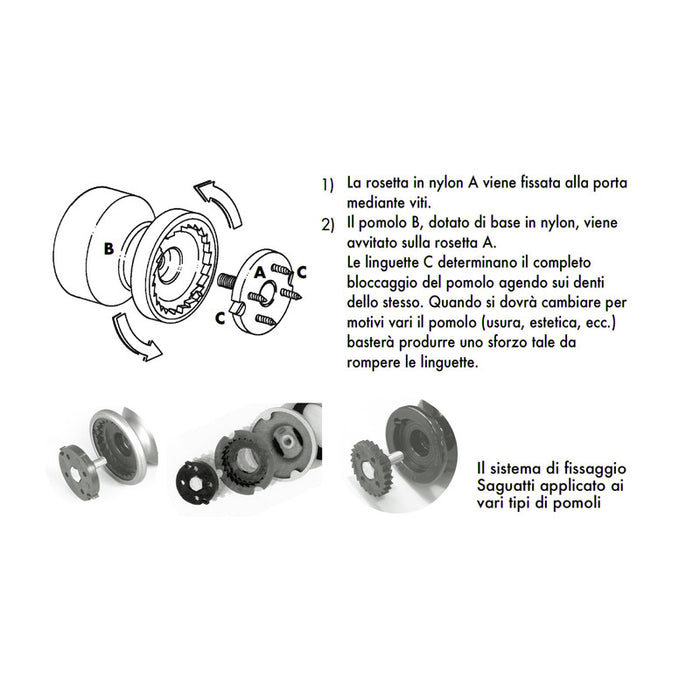 B
A
C
C

1) La rosetta in nylon A viene fissata alla porta mediante viti.

2) Il pomolo B, dotato di base in nylon, viene avvitato sulla rosetta A.
Le linguette C determinano il completo bloccaggio del pomolo agendo sui denti dello stesso. Quando si dovrà cambiare per motivi vari il pomolo (usura, estetica, ecc.) basterà produrre uno sforzo tale da rompere le linguette.

Il sistema di fissaggio Saguatti applicato ai vari tipi di pomoli