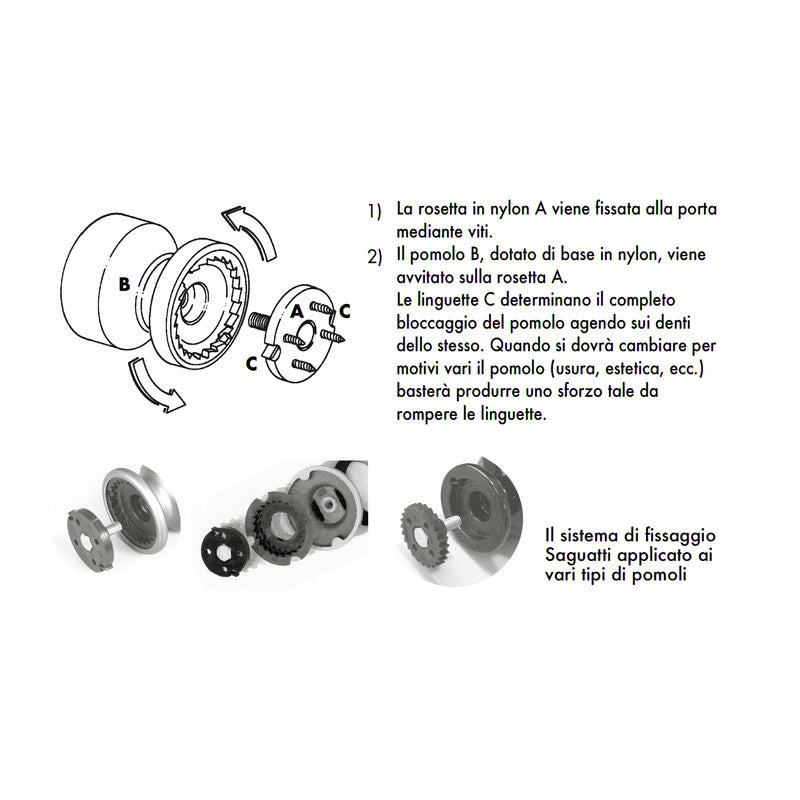 B

A

C

C

1) La rosetta in nylon A viene fissata alla porta mediante viti.

2) Il pomolo B, dotato di base in nylon, viene avvitato sulla rosetta A.
Le linguette C determinano il completo bloccaggio del pomolo agendo sui denti dello stesso. Quando si dovrà cambiare per motivi vari il pomolo (usura, estetica, ecc.) basterà produrre uno sforzo tale da rompere le linguette.

Il sistema di fissaggio Saguatti applicato ai vari tipi di pomoli