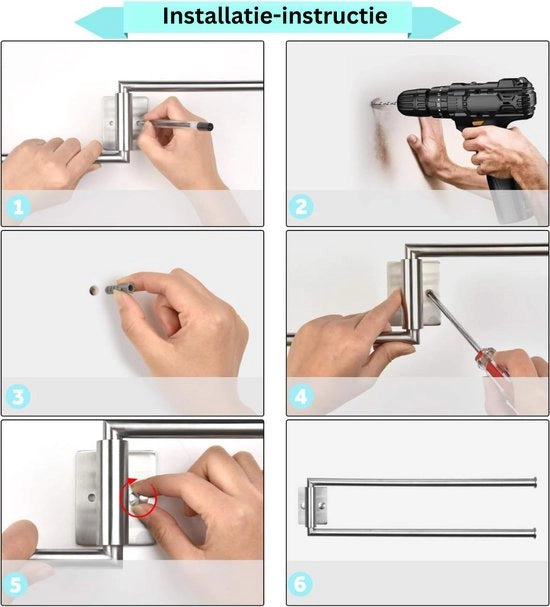 Installatie-instructie

1

2

3

4

5

6