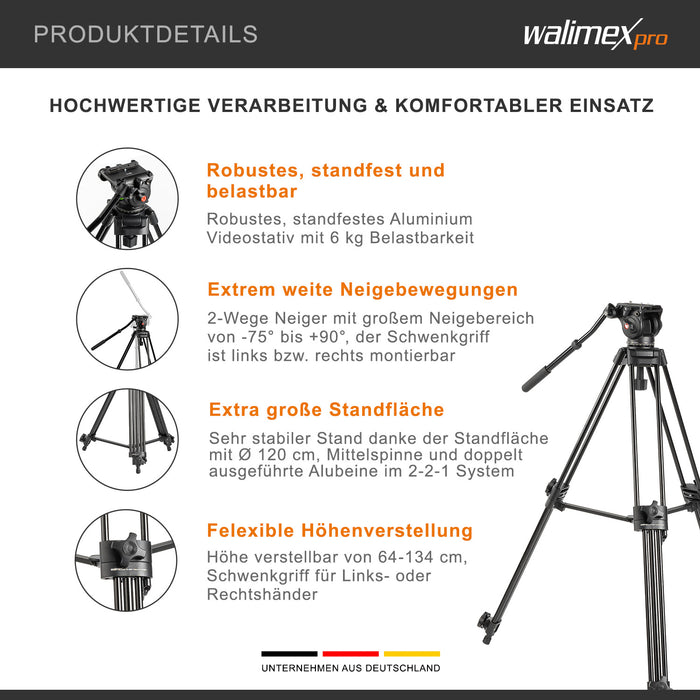 PRODUKTDETAILS

walimex pro

HOCHWERTIGE VERARBEITUNG & KOMFORTABLER EINSATZ

Robustes, standfest und belastbar

Robustes, standfestes Aluminium Videostativ mit 6 kg Belastbarkeit

Extrem weite Neigebewegungen

2-Wege Neiger mit großem Neigebereich von -75° bis +90°, der Schwenkgriff ist links bzw. rechts montierbar

Extra große Standfläche

Sehr stabiler Stand danke der Standfläche mit Ø 120 cm, Mittelspinne und doppelt ausgeführte Alubeine im 2-2-1 System

Felexible Höhenverstellung

Höhe verstellbar von 64-134 cm, Schwenkgriff für Links- oder Rechtshänder

UNTERNEHMEN AUS DEUTSCHLAND