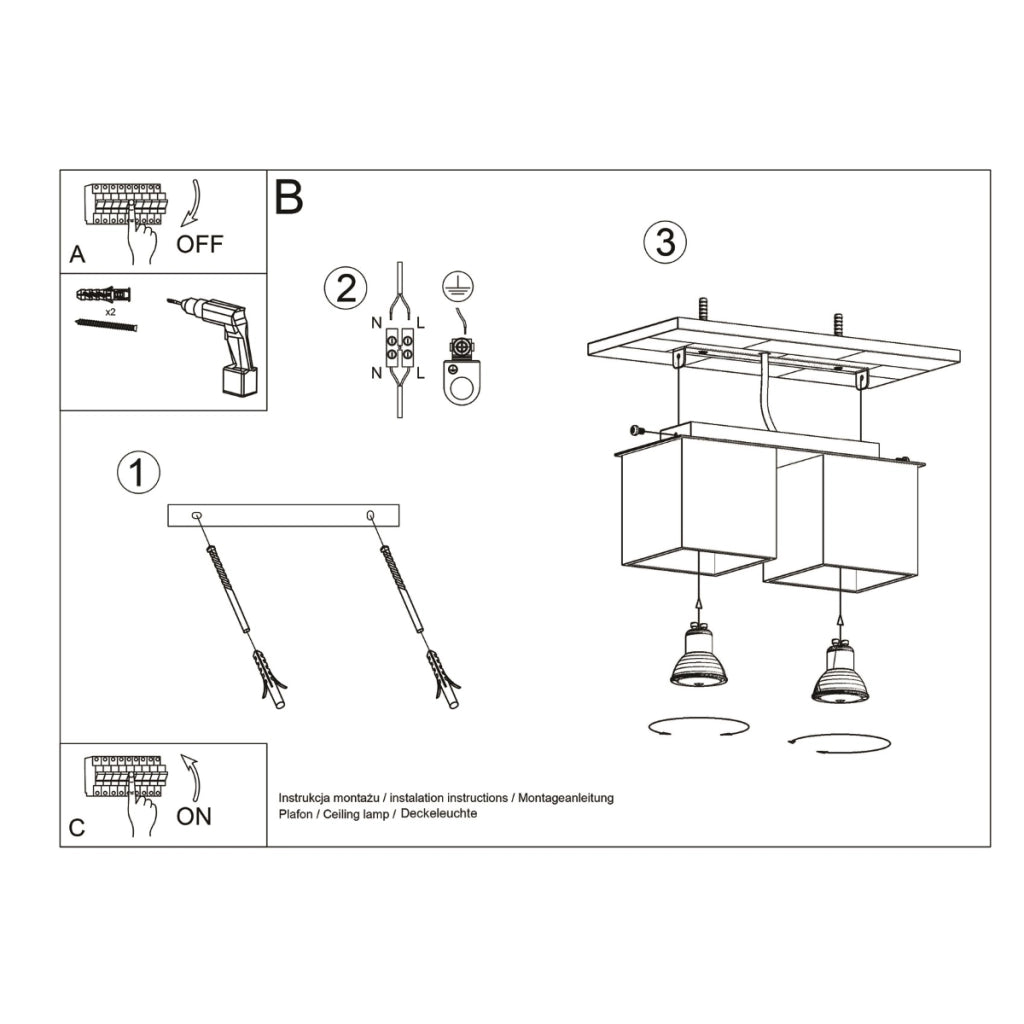 A
OFF

x2

B

2

N L
N L

3

1

C
ON

Instrukcja montażu / instalation instructions / Montageanleitung
Plafon / Ceiling lamp / Deckeleuchte